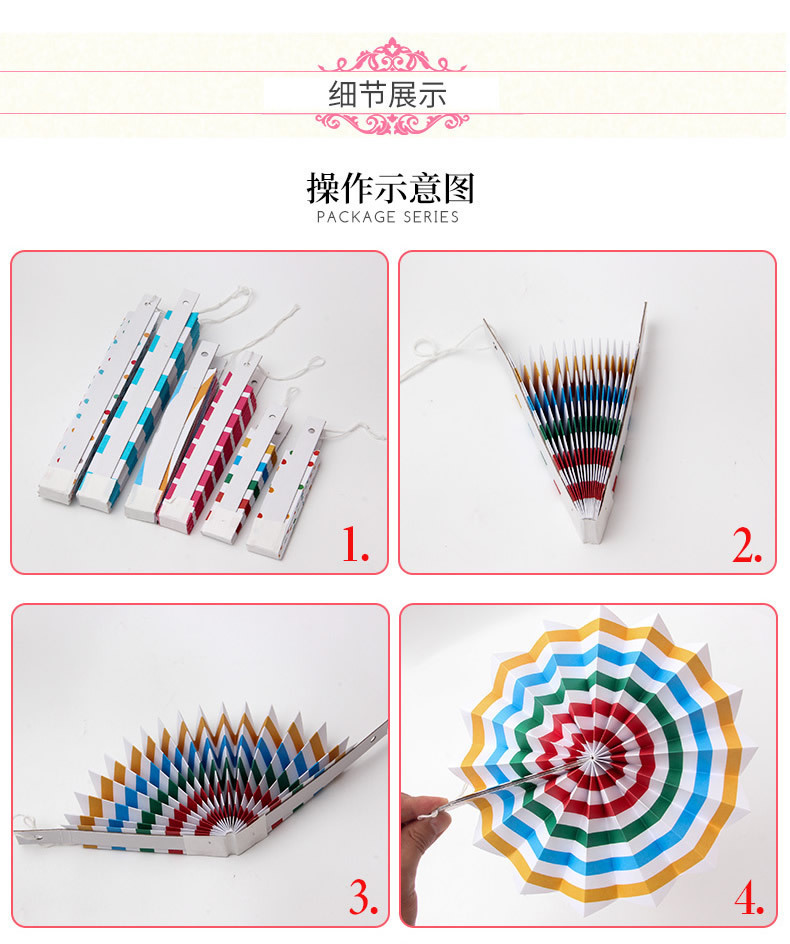 细节展示

操作示意图
PACKAGE SERIES

1.

2.

3.

4.