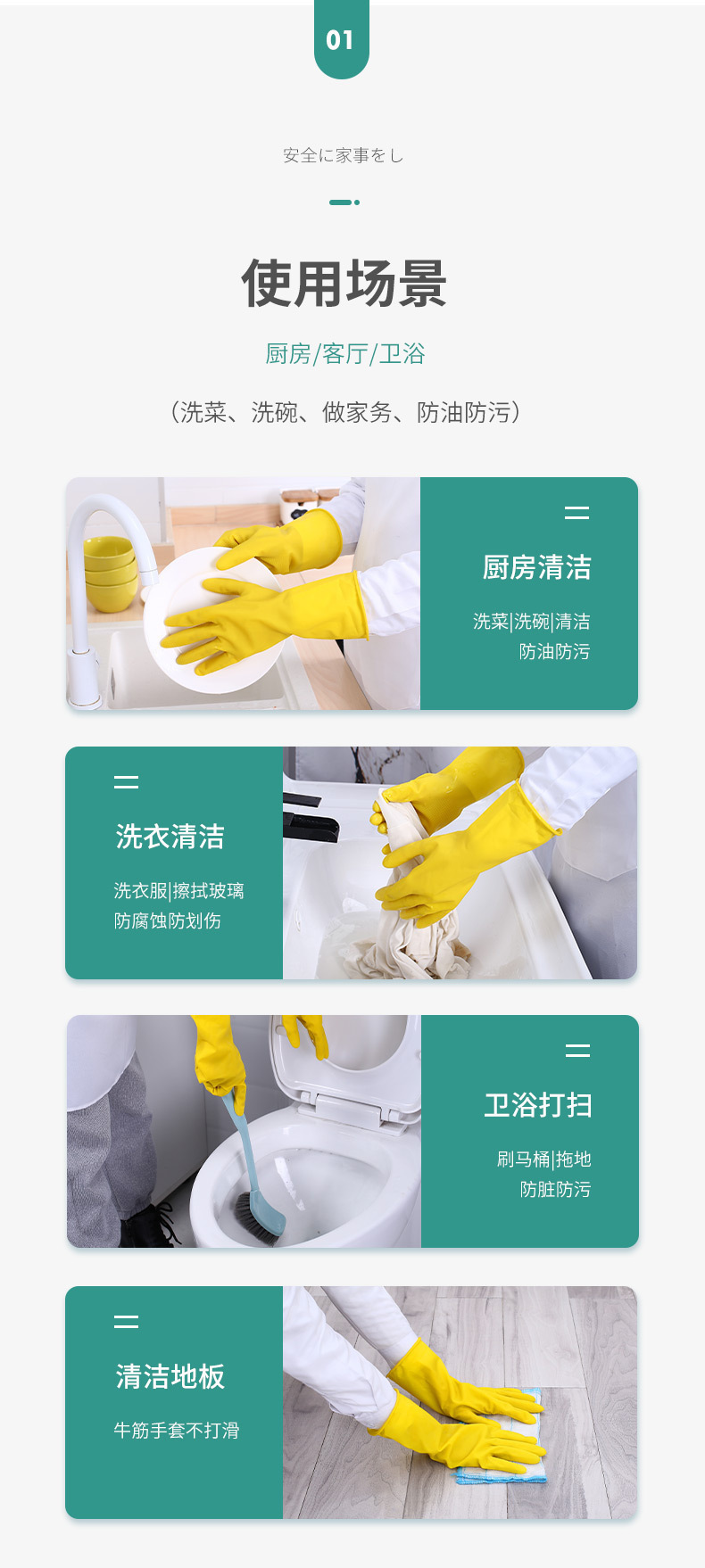 01

安全に家事をし

使用场景

厨房/客厅/卫浴

（洗菜、洗碗、做家务、防油防污）

厨房清洁

洗菜|洗碗|清洁
防油防污

洗衣清洁

洗衣服|擦拭玻璃
防腐蚀防划伤

卫浴打扫

刷马桶|拖地
防脏防污

清洁地板

牛筋手套不打滑