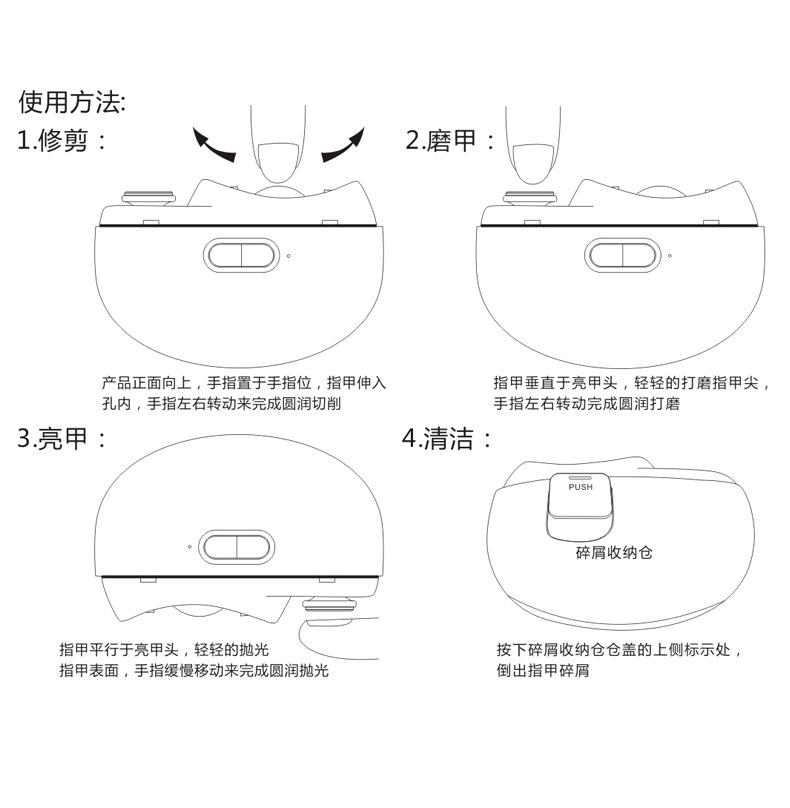 使用方法:

1.修剪：

产品正面向上，手指置于手指位，指甲伸入孔内，手指左右转动来完成圆润切削

2.磨甲：

指甲垂直于亮甲头，轻轻的打磨指甲尖，手指左右转动完成圆润打磨

3.亮甲：

指甲平行于亮甲头，轻轻的抛光指甲表面，手指缓慢移动来完成圆润抛光

4.清洁：

PUSH

碎屑收纳仓

按下碎屑收纳仓仓盖的上侧标示处，倒出指甲碎屑