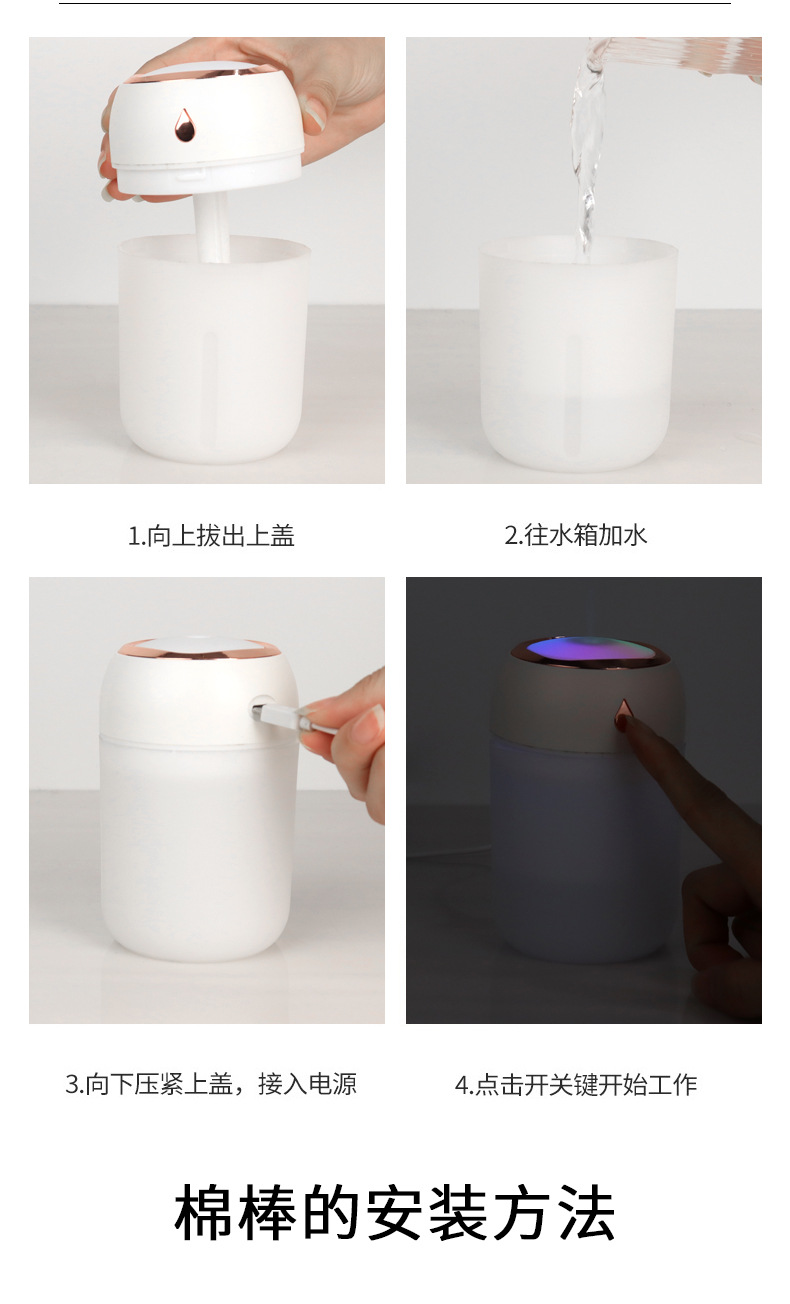 1.向上拔出上盖

2.往水箱加水

3.向下压紧上盖，接入电源

4.点击开关键开始工作

棉棒的安装方法