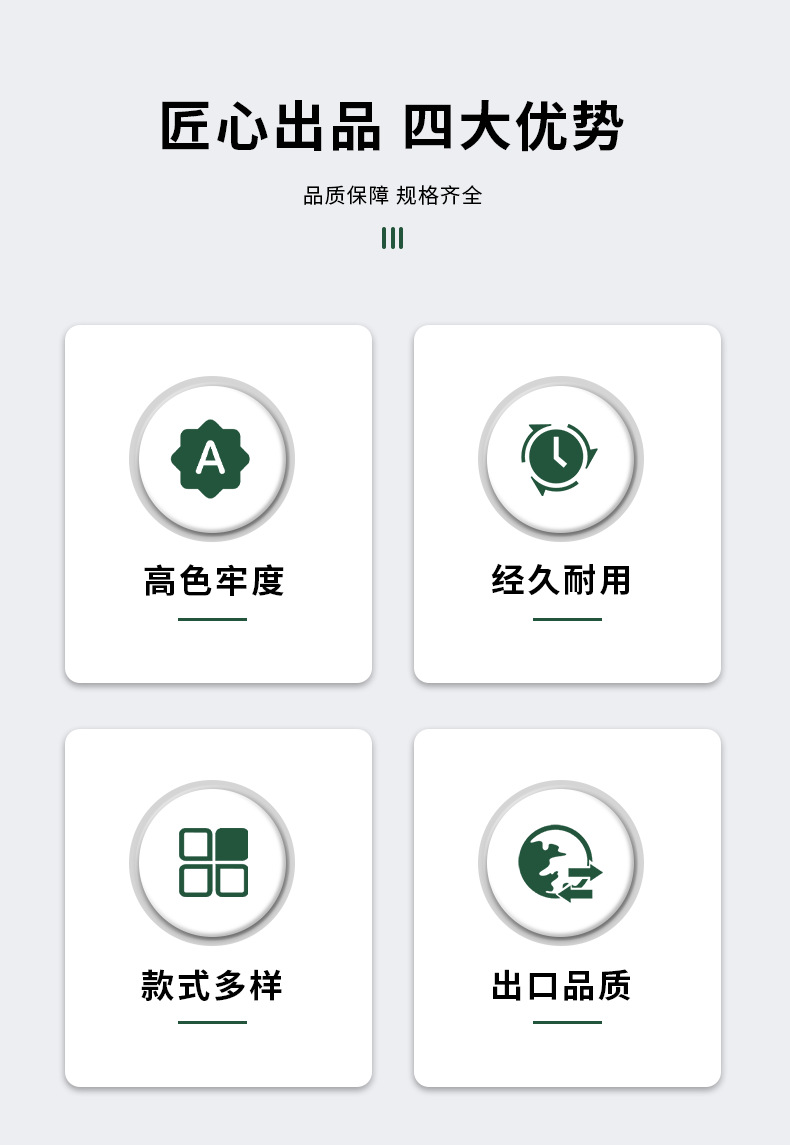 匠心出品 四大优势

品质保障 规格齐全

A

高色牢度

经久耐用

款式多样

出口品质