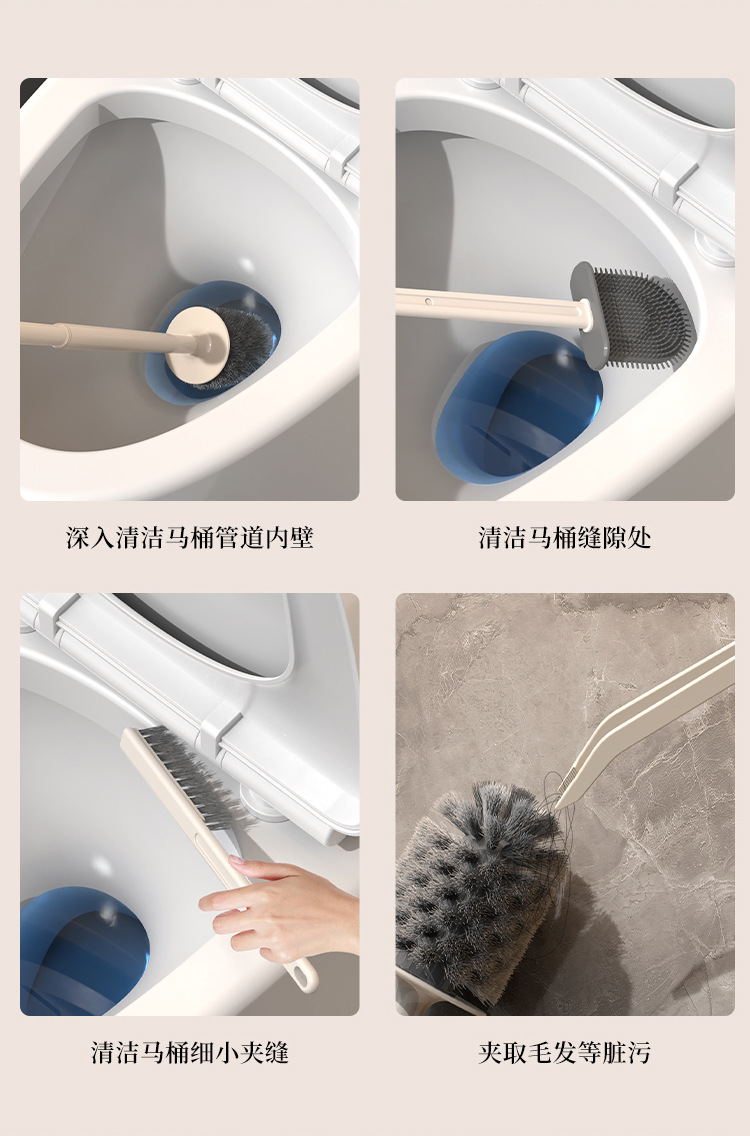 深入清洁马桶管道内壁

清洁马桶缝隙处

清洁马桶细小夹缝

夹取毛发等脏污