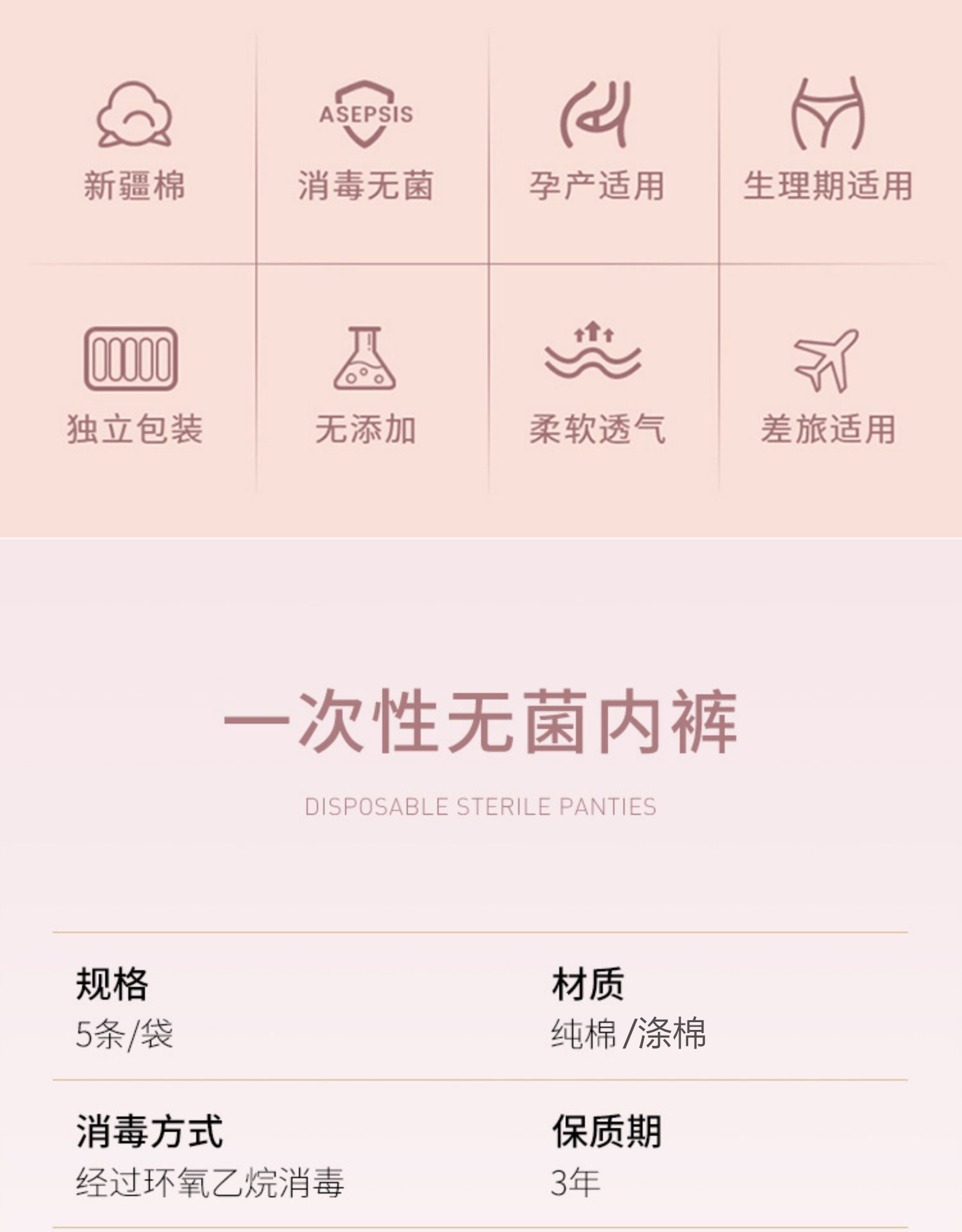 新疆棉

ASEPSIS

消毒无菌

孕产适用

生理期适用

独立包装

无添加

柔软透气

差旅适用

一次性无菌内裤

DISPOSABLE STERILE PANTIES

规格
5条/袋

材质
纯棉/涤棉

消毒方式
经过环氧乙烷消毒

保质期
3年