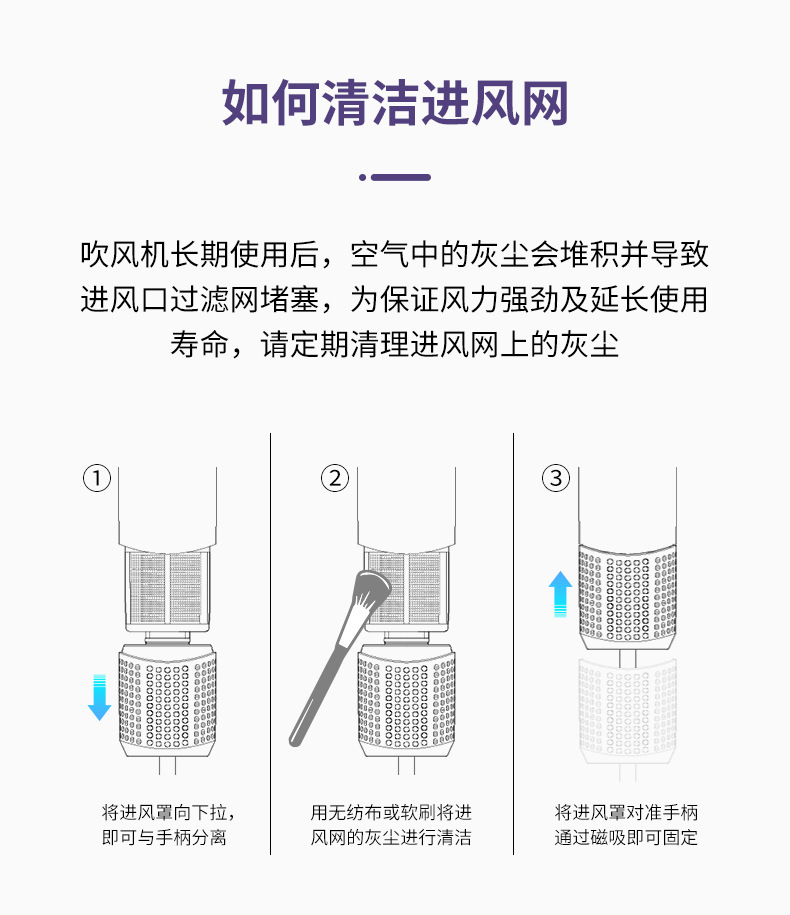 如何清洁进风网

吹风机长期使用后，空气中的灰尘会堆积并导致进风口过滤网堵塞，为保证风力强劲及延长使用寿命，请定期清理进风网上的灰尘

①

将进风罩向下拉，即可与手柄分离

②

用无纺布或软刷将进风网的灰尘进行清洁

③

将进风罩对准手柄通过磁吸即可固定