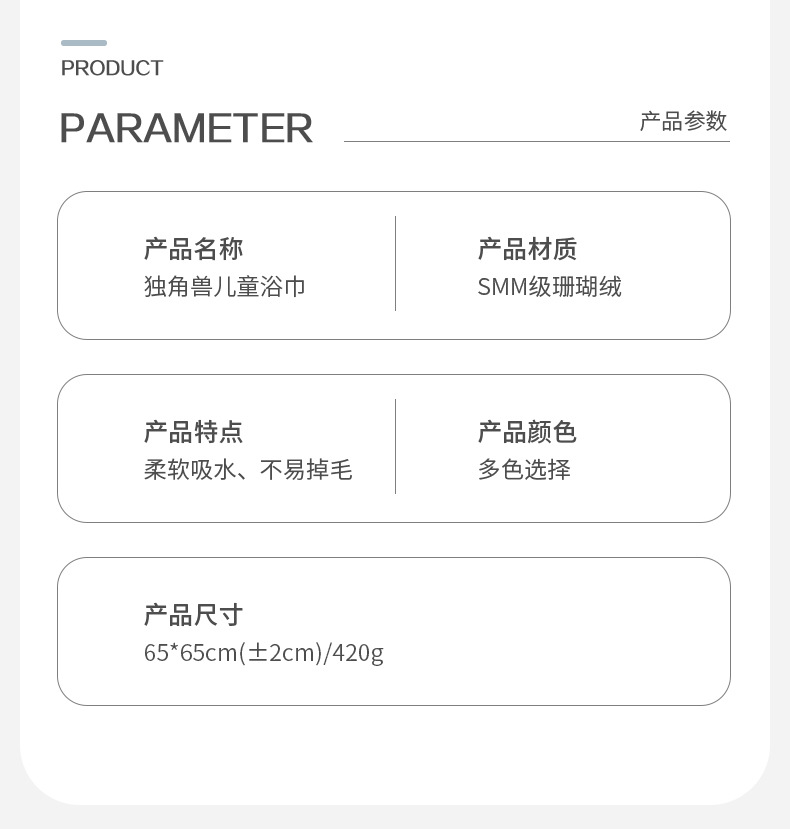 PRODUCT

PARAMETER

产品参数

产品名称
独角兽儿童浴巾

产品材质
SMM级珊瑚绒

产品特点
柔软吸水、不易掉毛

产品颜色
多色选择

产品尺寸
65*65cm(±2cm)/420g