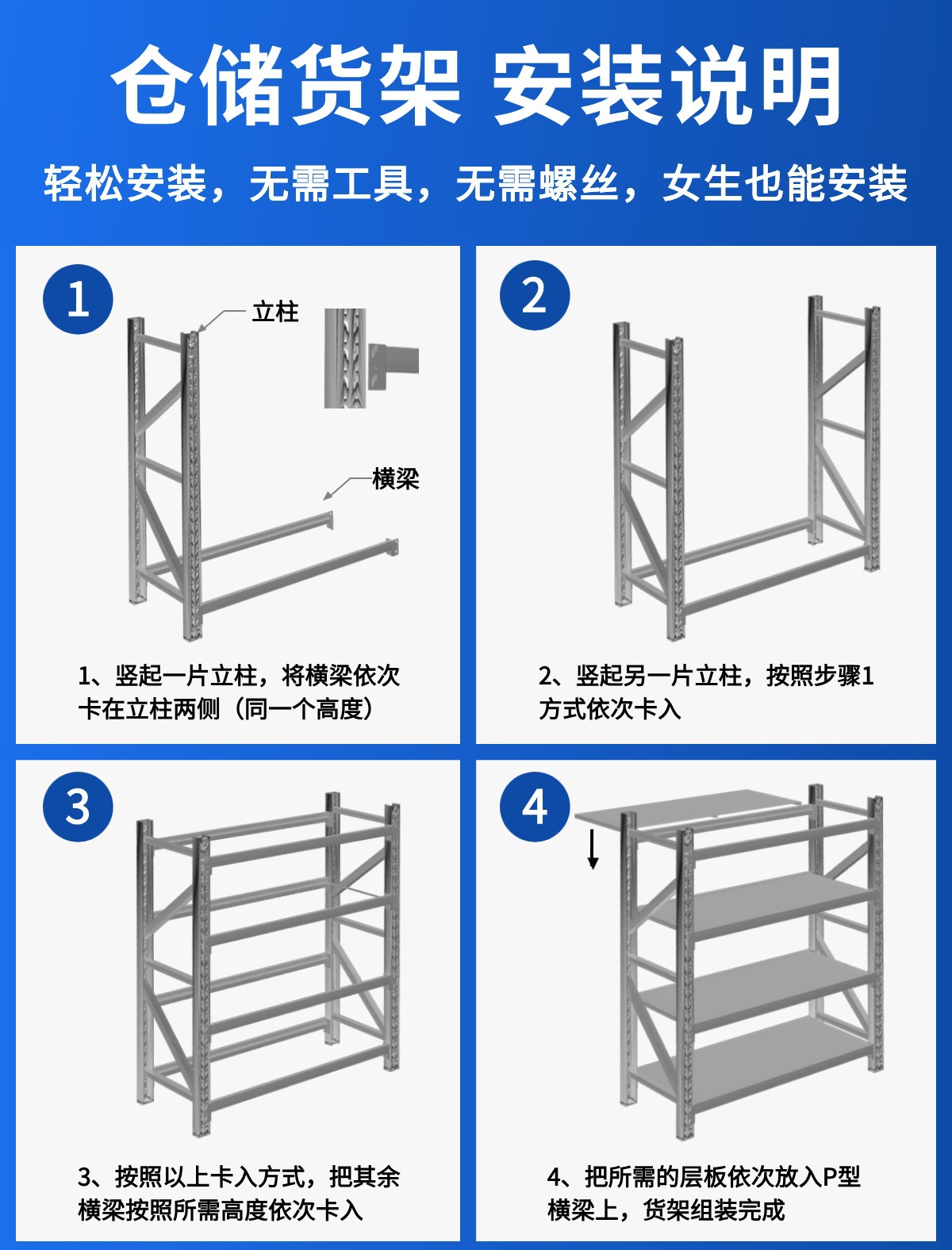 仓储货架 安装说明

轻松安装，无需工具，无需螺丝，女生也能安装

1

立柱

横梁

1、竖起一片立柱，将横梁依次卡在立柱两侧（同一个高度）

2

2、竖起另一片立柱，按照步骤1方式依次卡入

3

3、按照以上卡入方式，把其余横梁按照所需高度依次卡入

4

4、把所需的层板依次放入P型横梁上，货架组装完成