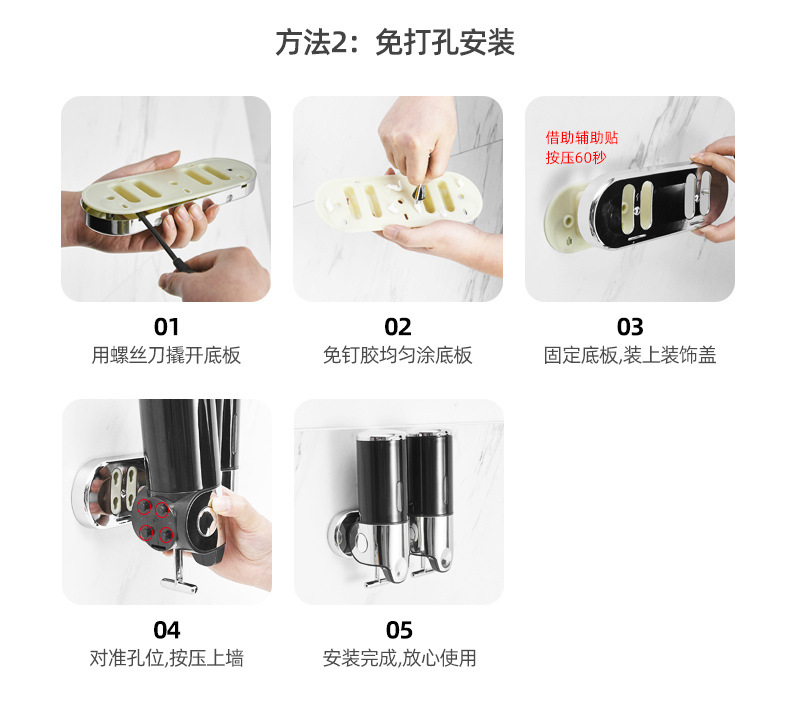 方法2：免打孔安装

01
用螺丝刀撬开底板

02
免钉胶均匀涂底板

借助辅助贴
按压60秒

03
固定底板,装上装饰盖

04
对准孔位,按压上墙

05
安装完成,放心使用