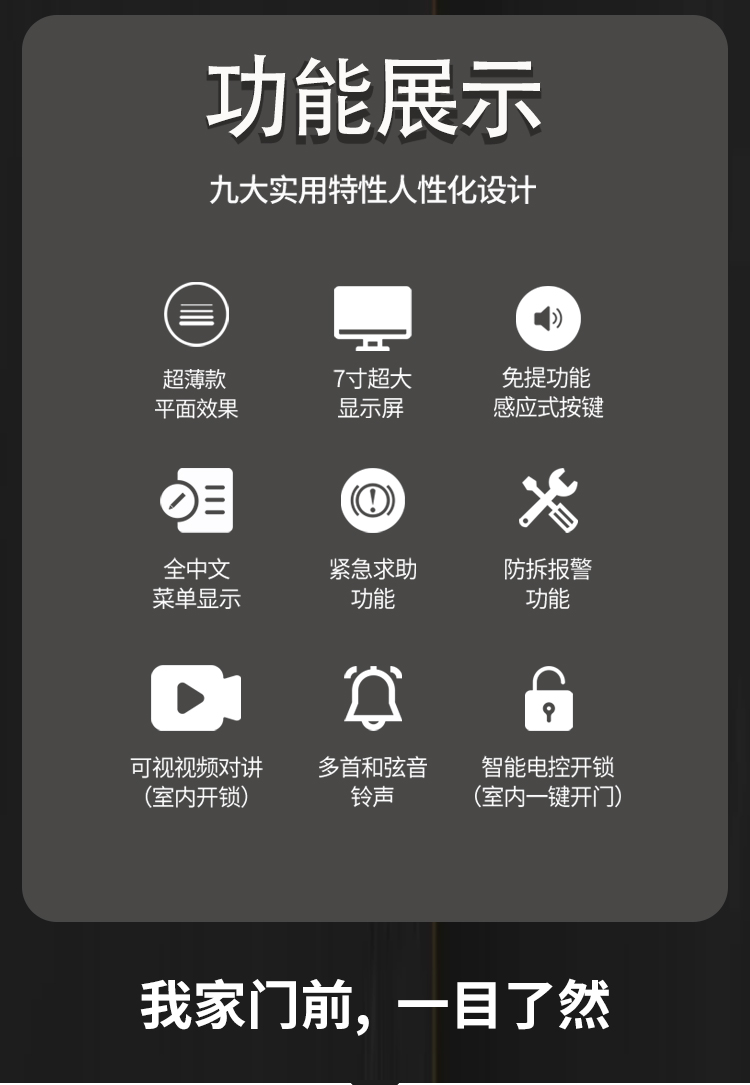 功能展示

九大实用特性人性化设计

超薄款
平面效果

7寸超大
显示屏

免提功能
感应式按键

全中文
菜单显示

紧急求助
功能

防拆报警
功能

可视视频对讲
(室内开锁)

多首和弦音
铃声

智能电控开锁
(室内一键开门)

我家门前，一目了然