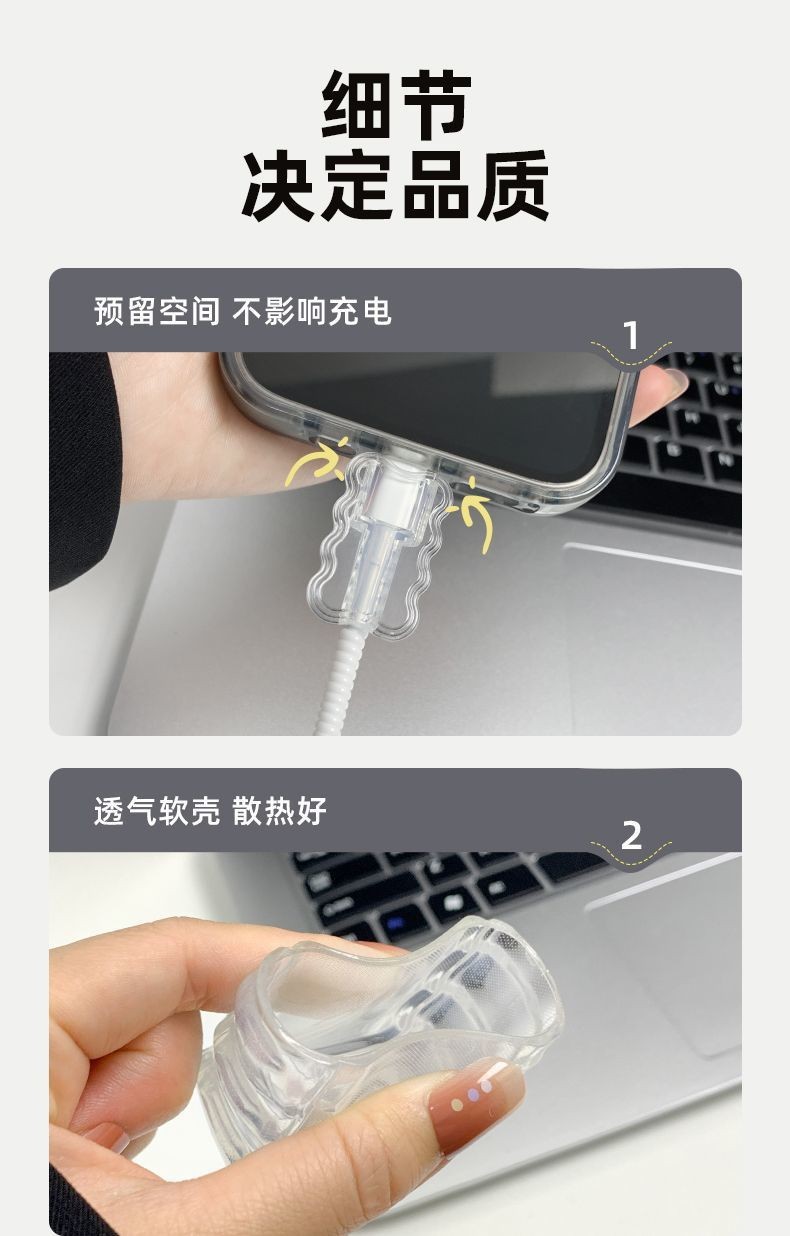 细节
决定品质

预留空间 不影响充电

1

透气软壳 散热好

2