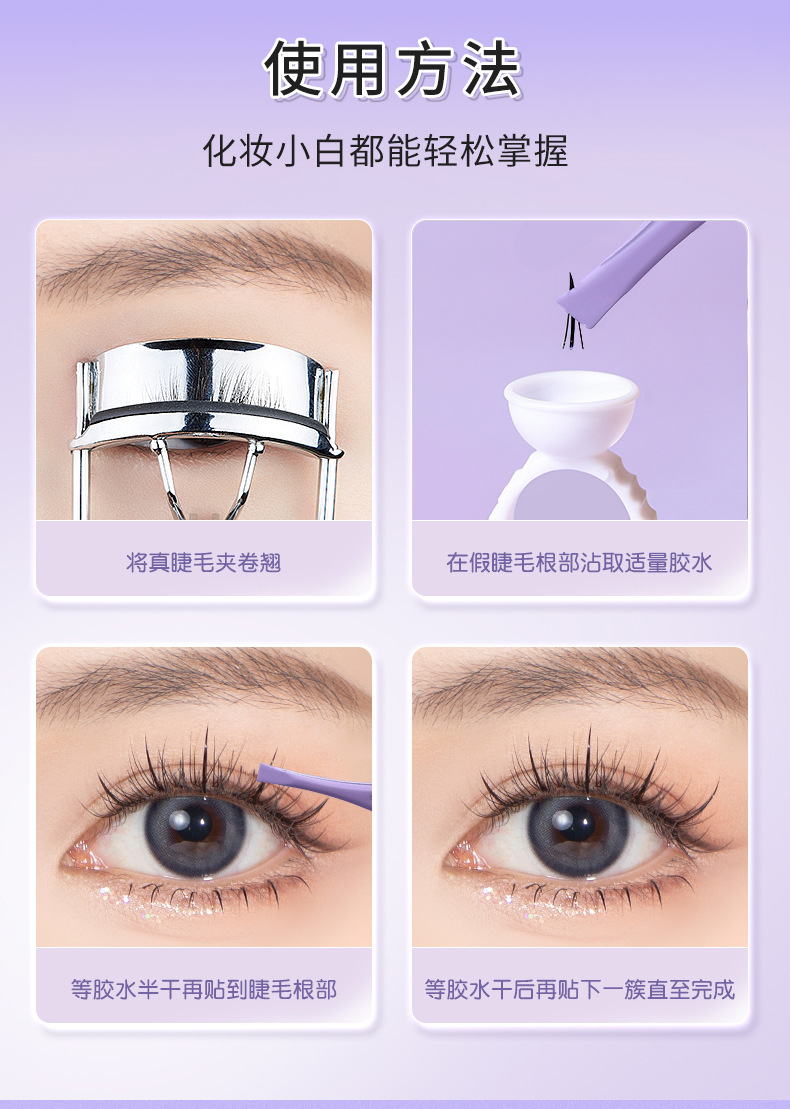 使用方法

化妆小白都能轻松掌握

将真睫毛夹卷翘

在假睫毛根部沾取适量胶水

等胶水半干再贴到睫毛根部

等胶水干后再贴下一簇直至完成