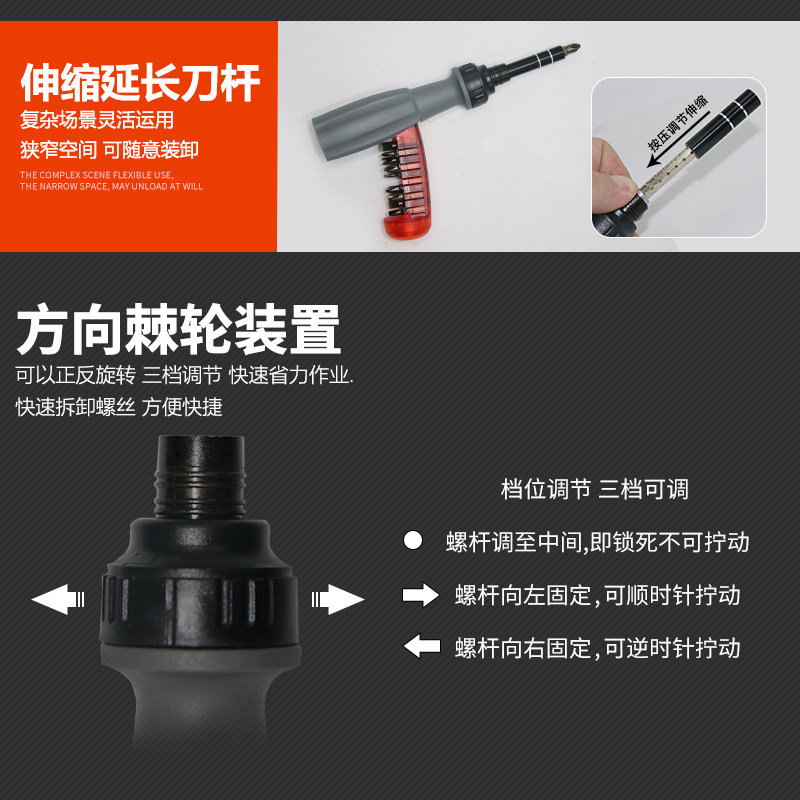 伸缩延长刀杆

复杂场景灵活运用

狭窄空间 可随意装卸

THE COMPLEX SCENE FLEXIBLE USE, THE NARROW SPACE, MAY UNLOAD AT WILL

按压调节伸缩

方向棘轮装置

可以正反旋转 三档调节 快速省力作业.

快速拆卸螺丝 方便快捷

档位调节 三档可调

螺杆调至中间,即锁死不可拧动

螺杆向左固定,可顺时针拧动

螺杆向右固定,可逆时针拧动