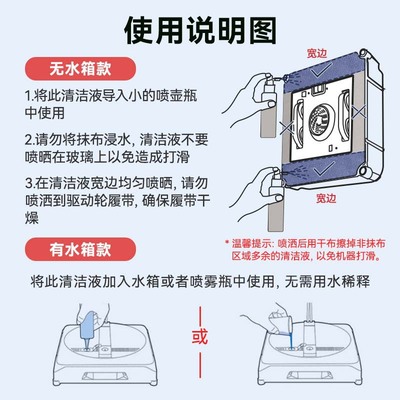 使用说明图

无水箱款

1.将此清洁液导入小的喷壶瓶中使用

2.请勿将抹布浸水，清洁液不要喷晒在玻璃上以免造成打滑

3.在清洁液宽边均匀喷晒，请勿喷洒到驱动轮履带，确保履带干燥

宽边

宽边

* 温馨提示：喷洒后用干布擦掉非抹布区域多余的清洁液，以免机器打滑。

有水箱款

将此清洁液加入水箱或者喷雾瓶中使用，无需用水稀释

或