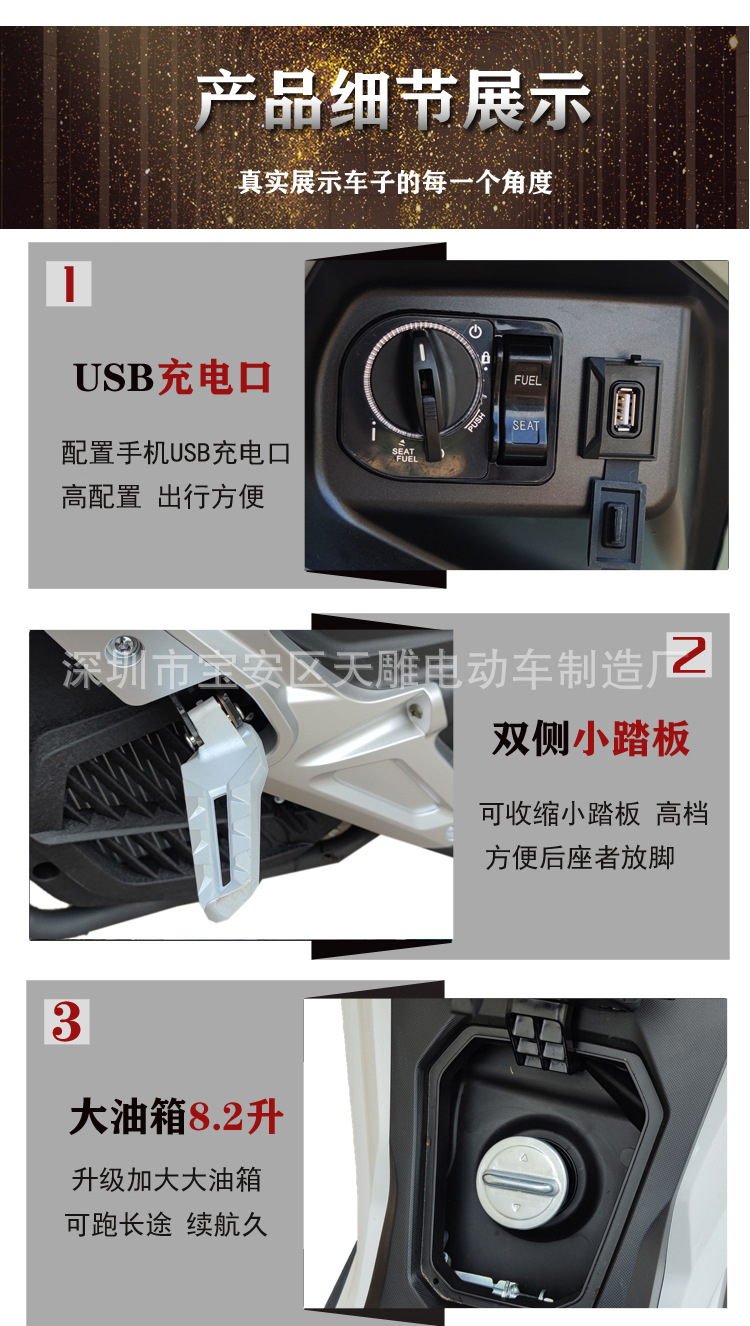 产品细节展示

真实展示车子的每一个角度

1

USB充电口

配置手机USB充电口
高配置 出行方便

FUEL
SEAT
PUSH
SEAT FUEL

深圳市宝安区天雕电动车制造厂

2

双侧小踏板

可收缩小踏板 高档
方便后座者放脚

3

大油箱8.2升

升级加大大油箱
可跑长途 续航久