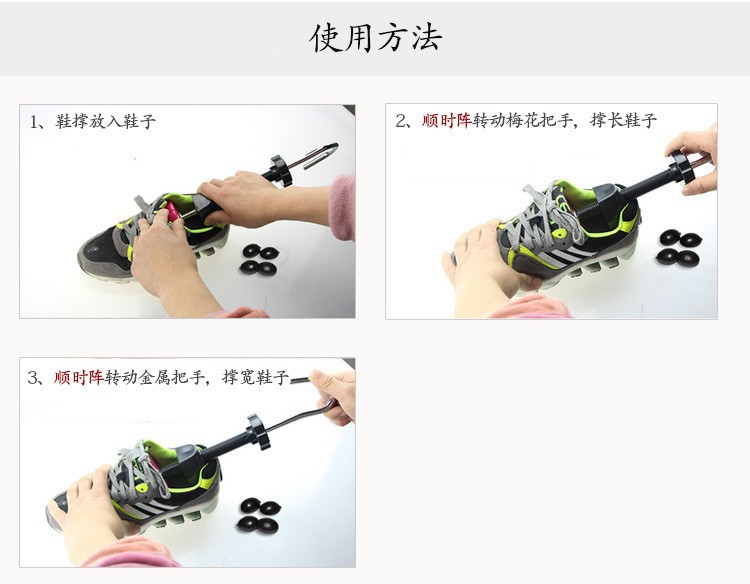 使用方法

1、鞋撑放入鞋子

2、顺时阵转动梅花把手，撑长鞋子

3、顺时阵转动金属把手，撑宽鞋子