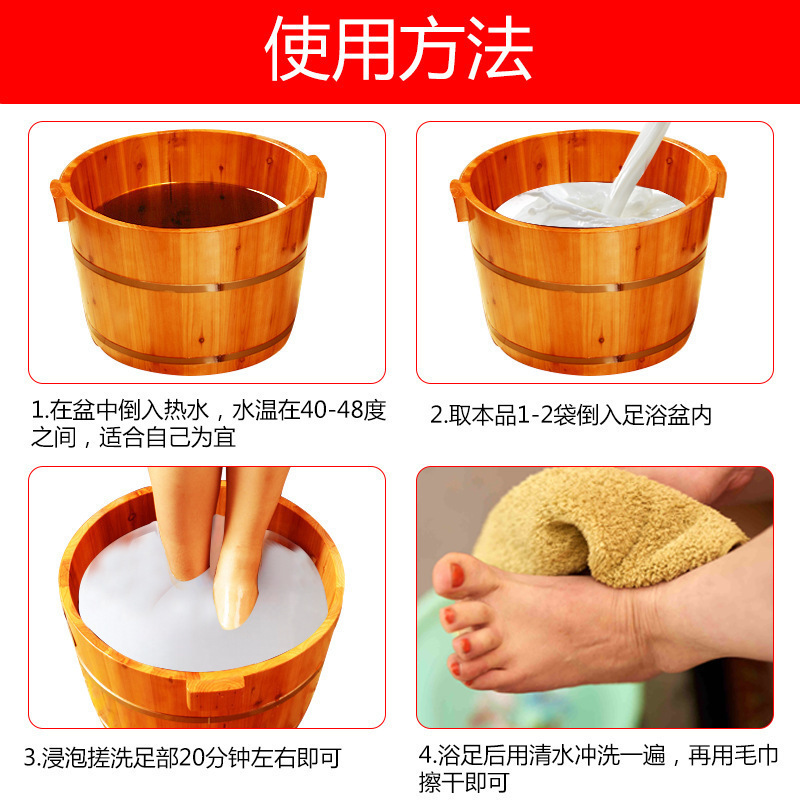 使用方法

1.在盆中倒入热水，水温在40-48度之间，适合自己为宜

2.取本品1-2袋倒入足浴盆内

3.浸泡搓洗足部20分钟左右即可

4.浴足后用清水冲洗一遍，再用毛巾擦干即可