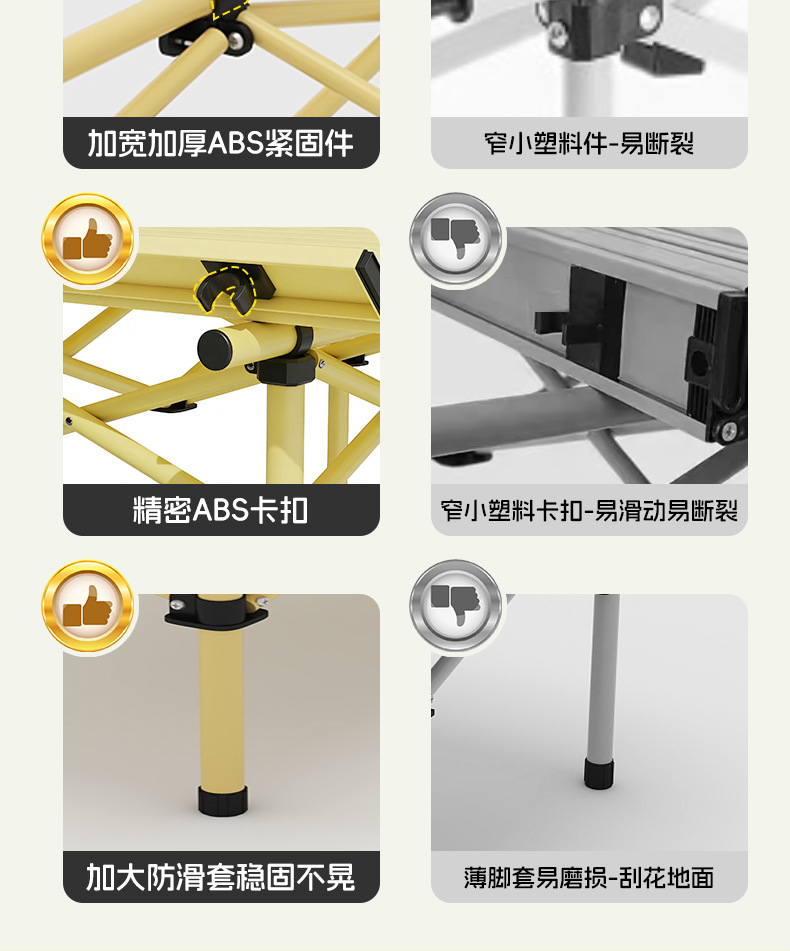 加宽加厚ABS紧固件

窄小塑料件-易断裂

精密ABS卡扣

窄小塑料卡扣-易滑动易断裂

加大防滑套稳固不晃

薄脚套易磨损-刮花地面