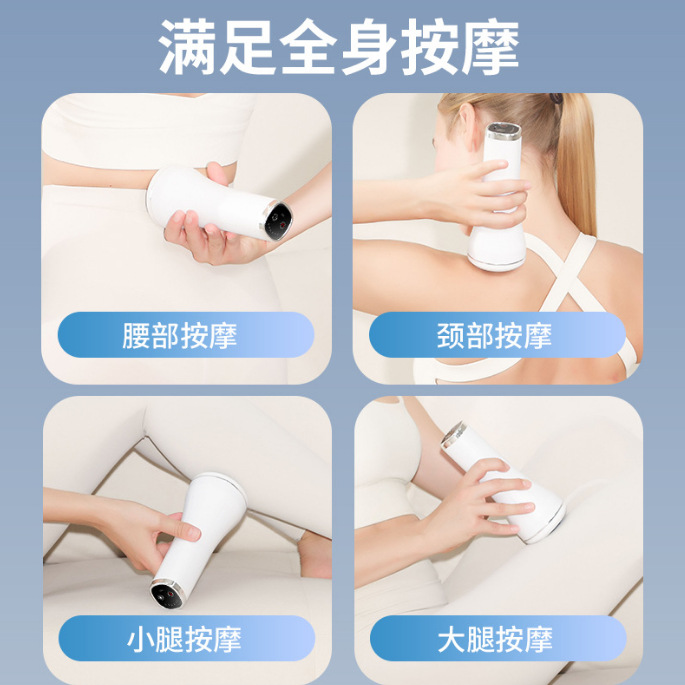 满足全身按摩

腰部按摩

颈部按摩

小腿按摩

大腿按摩