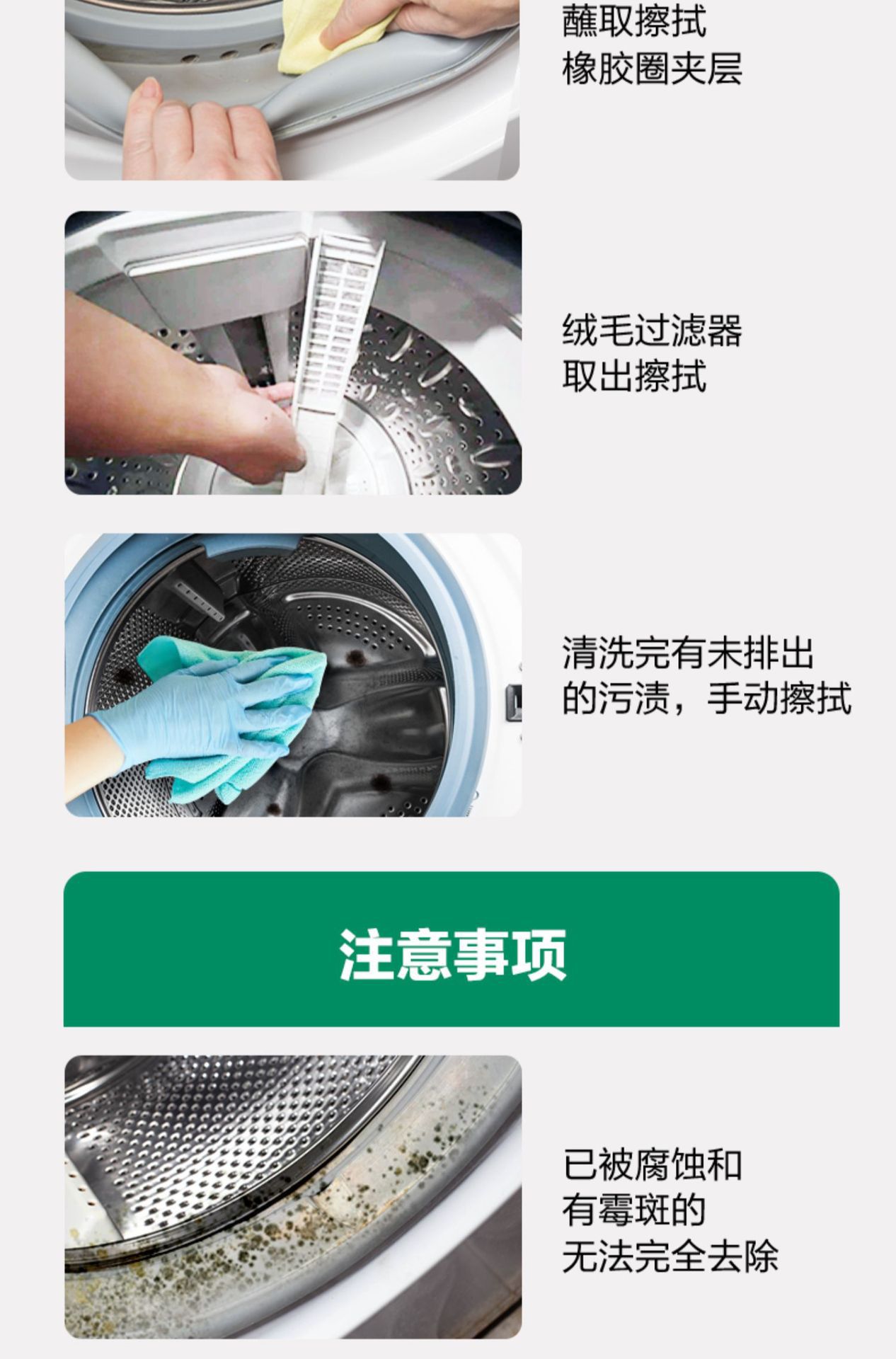 蘸取擦拭
橡胶圈夹层

绒毛过滤器
取出擦拭

清洗完有未排出
的污渍，手动擦拭

注意事项

已被腐蚀和
有霉斑的
无法完全去除