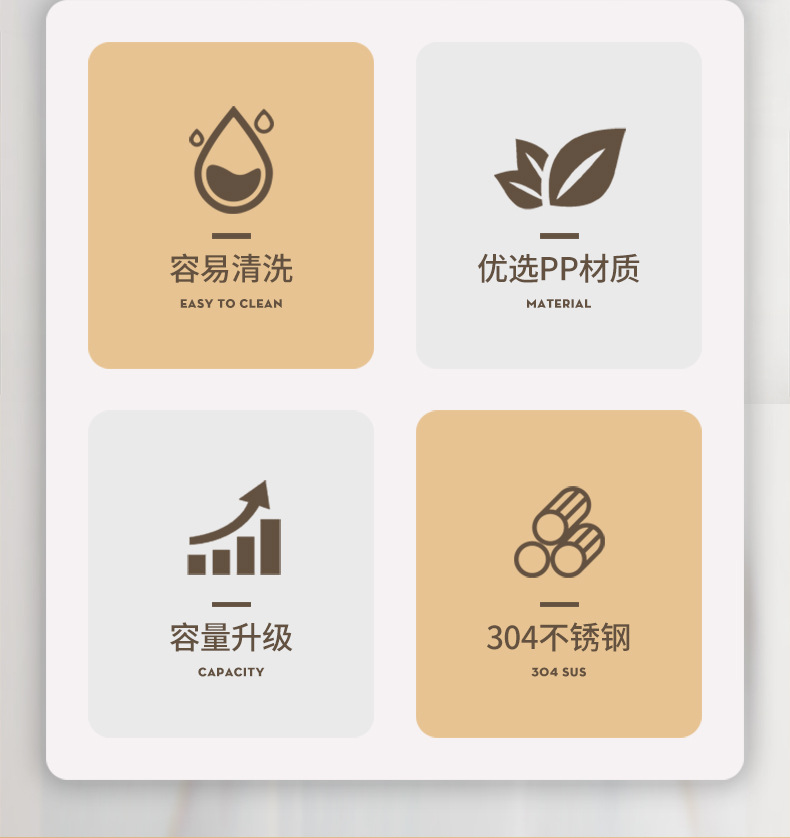 容易清洗
EASY TO CLEAN

优选PP材质
MATERIAL

容量升级
CAPACITY

304不锈钢
304 SUS