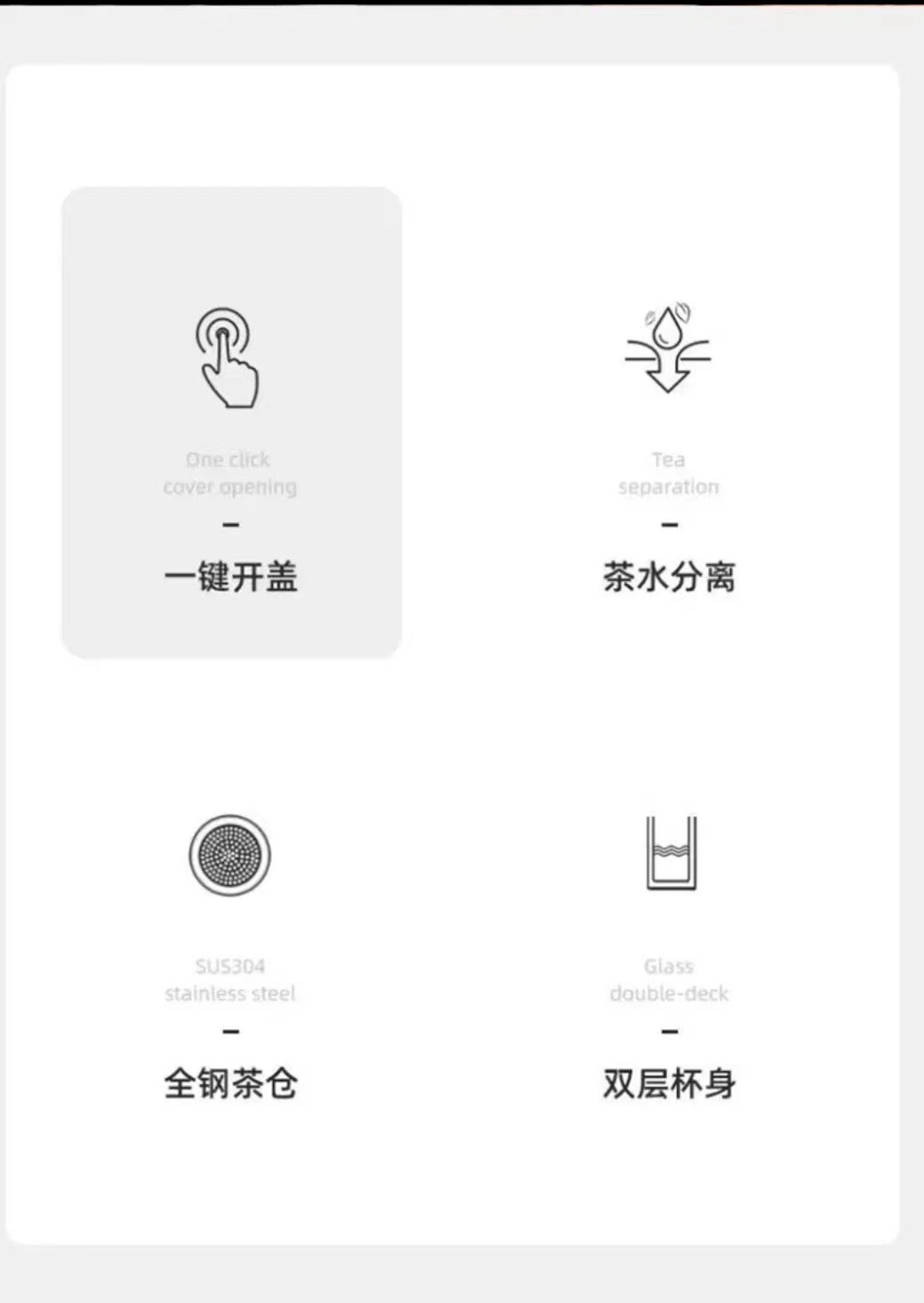 One click
cover opening

-

一键开盖

Tea
separation

-

茶水分离

SUS304
stainless steel

-

全钢茶仓

Glass
double-deck

-

双层杯身