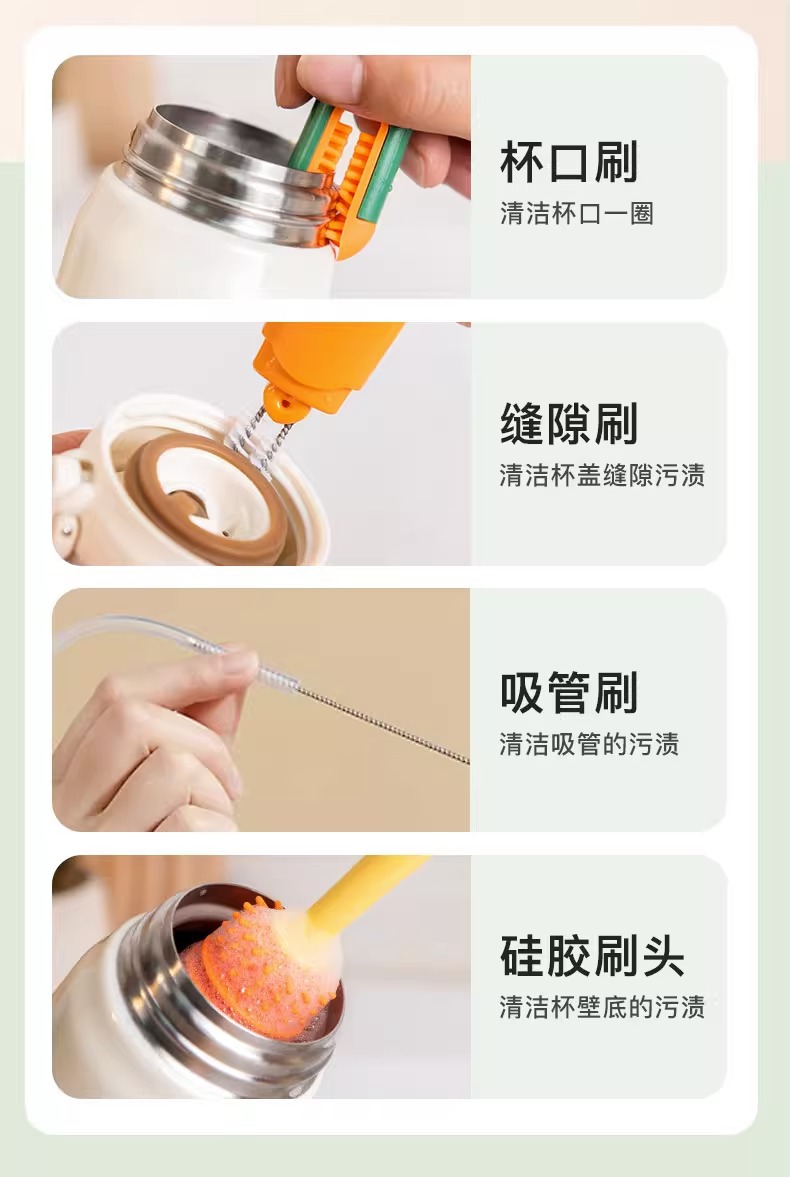 杯口刷
清洁杯口一圈

缝隙刷
清洁杯盖缝隙污渍

吸管刷
清洁吸管的污渍

硅胶刷头
清洁杯壁底的污渍