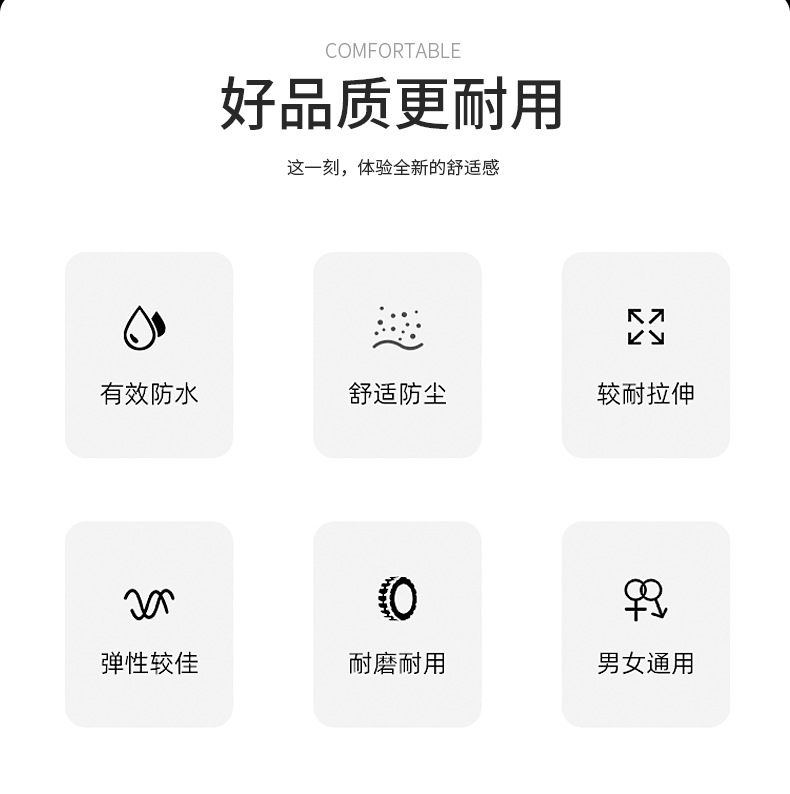 COMFORTABLE

好品质更耐用

这一刻，体验全新的舒适感

有效防水

舒适防尘

较耐拉伸

弹性较佳

耐磨耐用

男女通用