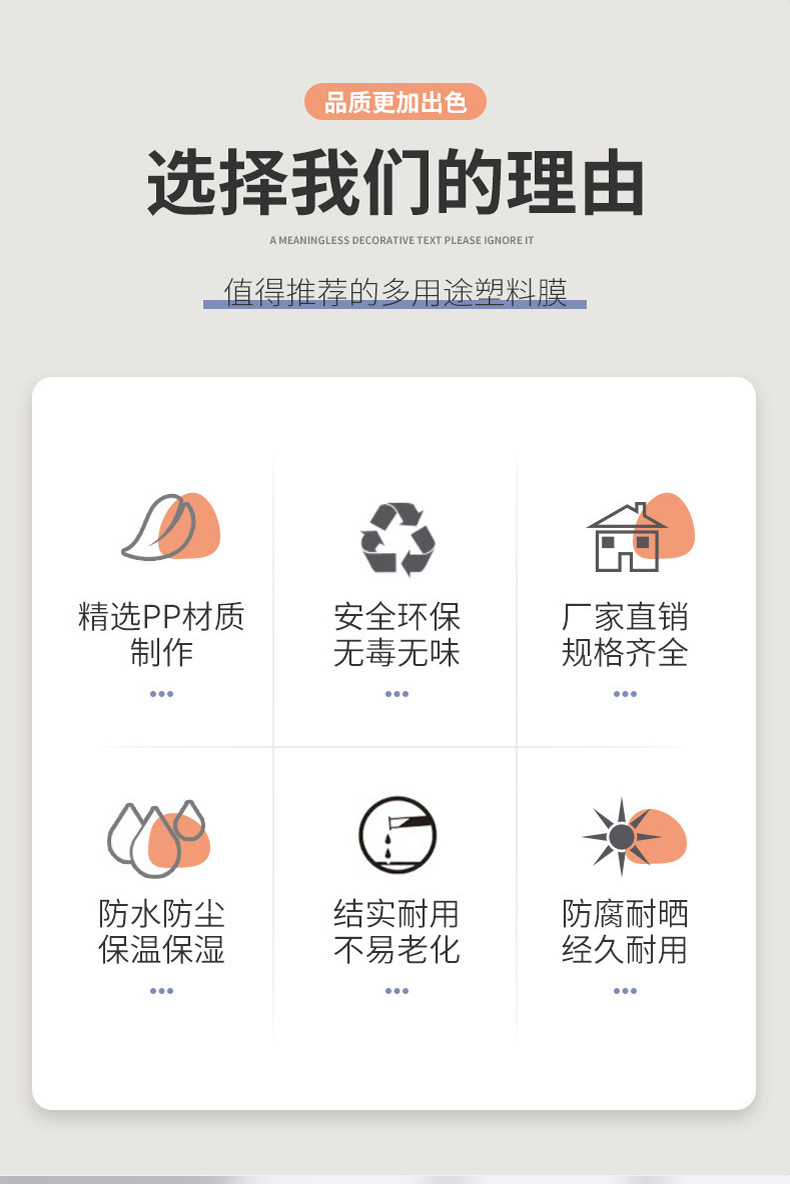 品质更加出色

选择我们的理由

A MEANINGLESS DECORATIVE TEXT PLEASE IGNORE IT

值得推荐的多用途塑料膜

精选PP材质
制作

•••

安全环保
无毒无味

•••

厂家直销
规格齐全

•••

防水防尘
保温保湿

•••

结实耐用
不易老化

•••

防腐耐晒
经久耐用

•••