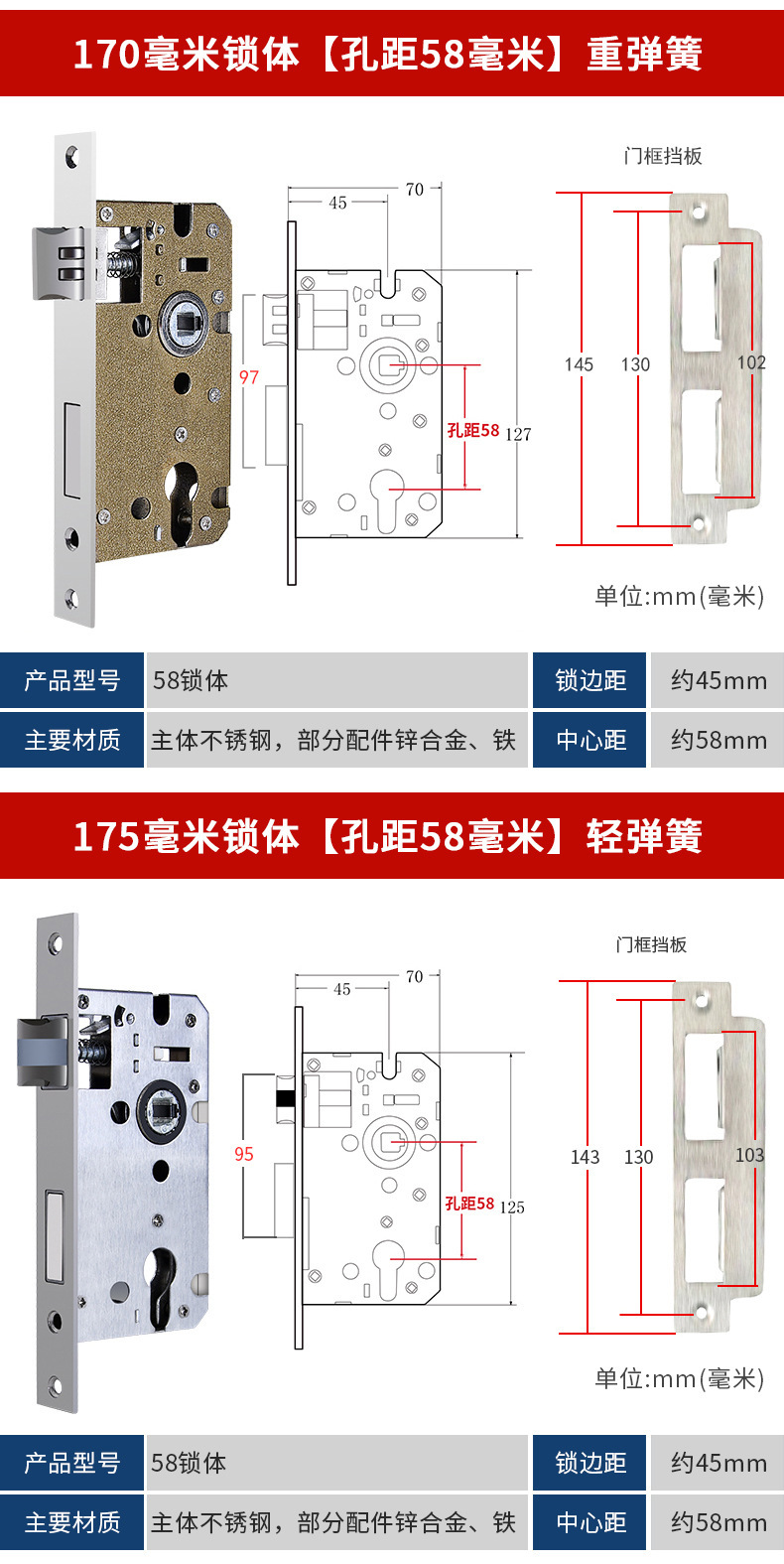 170毫米锁体【孔距58毫米】重弹簧

45
70
97
孔距58
127

门框挡板
145
130
102

单位:mm(毫米)

| 产品型号 | 58锁体 | 锁边距 | 约45mm |
|---|---|---|---|
| 主要材质 | 主体不锈钢，部分配件锌合金、铁 | 中心距 | 约58mm |

175毫米锁体【孔距58毫米】轻弹簧

45
70
95
孔距58
125

门框挡板
143
130
103

单位:mm(毫米)

| 产品型号 | 58锁体 | 锁边距 | 约45mm |
|---|---|---|---|
| 主要材质 | 主体不锈钢，部分配件锌合金、铁 | 中心距 | 约58mm |