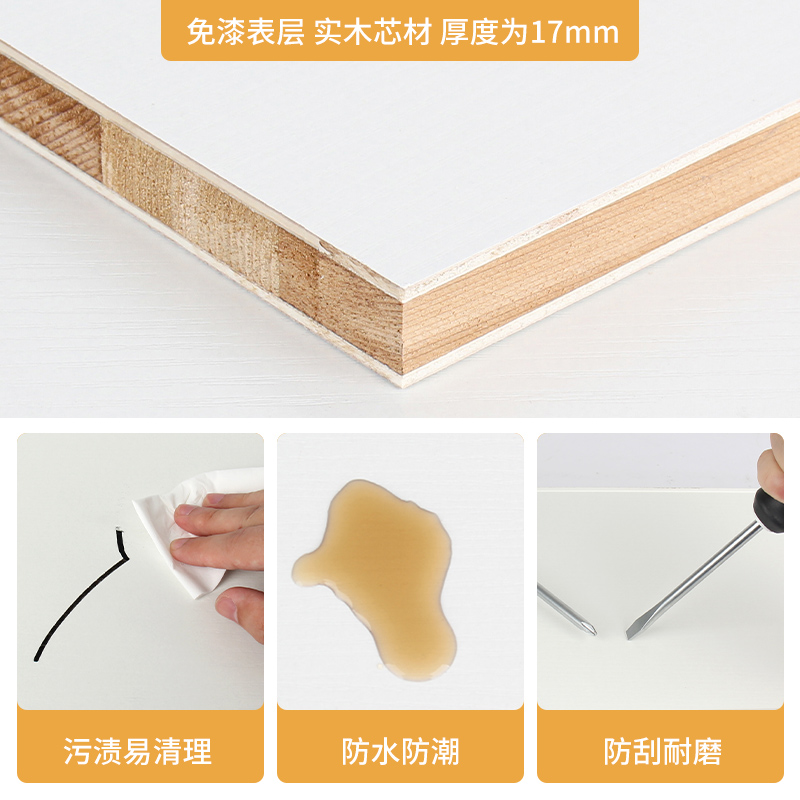 免漆表层 实木芯材 厚度为17mm

污渍易清理

防水防潮

防刮耐磨