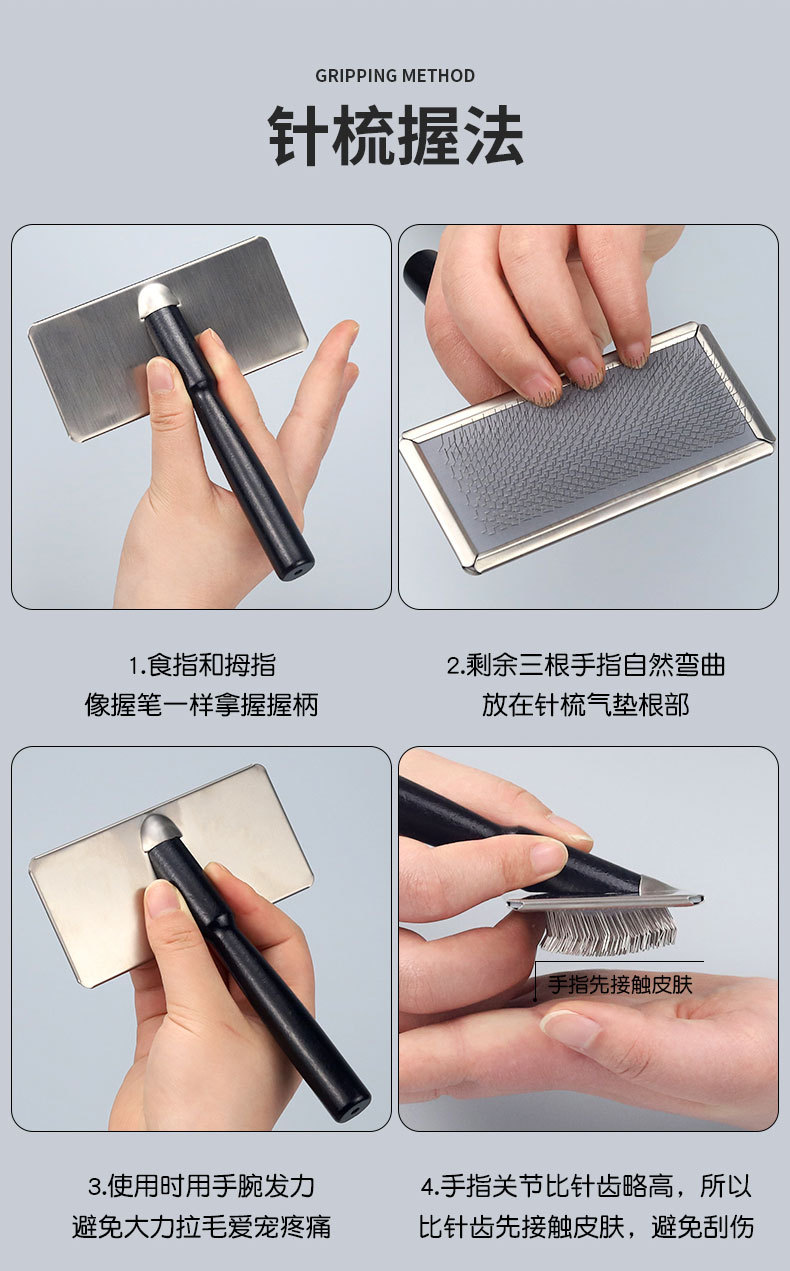 GRIPPING METHOD

针梳握法

1.食指和拇指
像握笔一样拿握握柄

2.剩余三根手指自然弯曲
放在针梳气垫根部

手指先接触皮肤

3.使用时用手腕发力
避免大力拉毛爱宠疼痛

4.手指关节比针齿略高，所以
比针齿先接触皮肤，避免刮伤