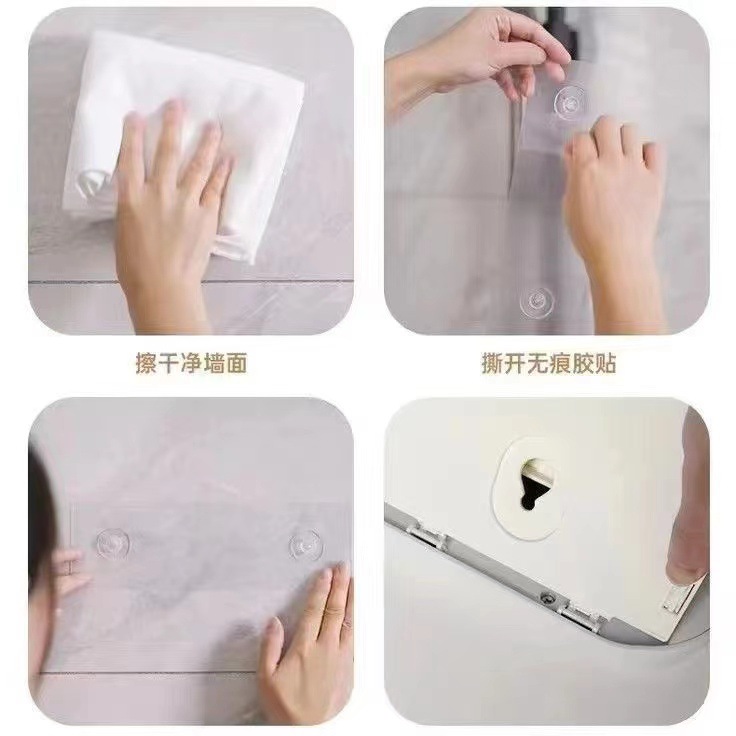 擦干净墙面

撕开无痕胶贴