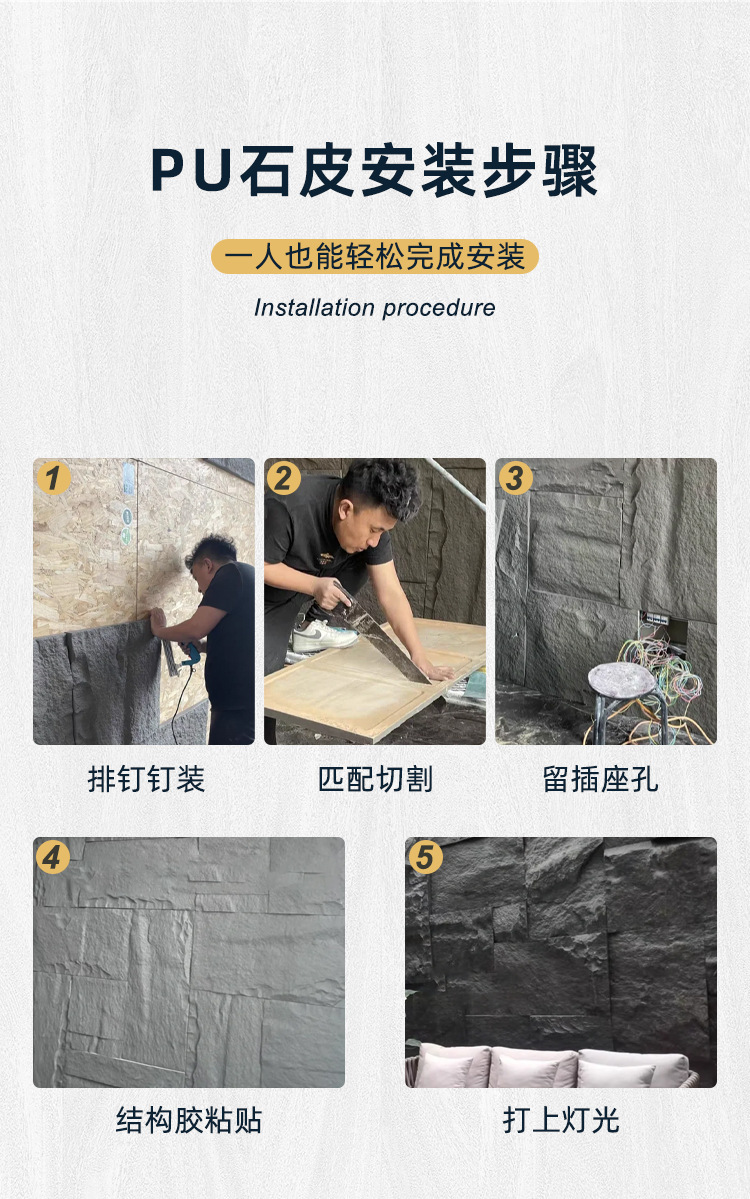 PU石皮安装步骤

一人也能轻松完成安装

Installation procedure

1

排钉钉装

2

匹配切割

3

留插座孔

4

结构胶粘贴

5

打上灯光