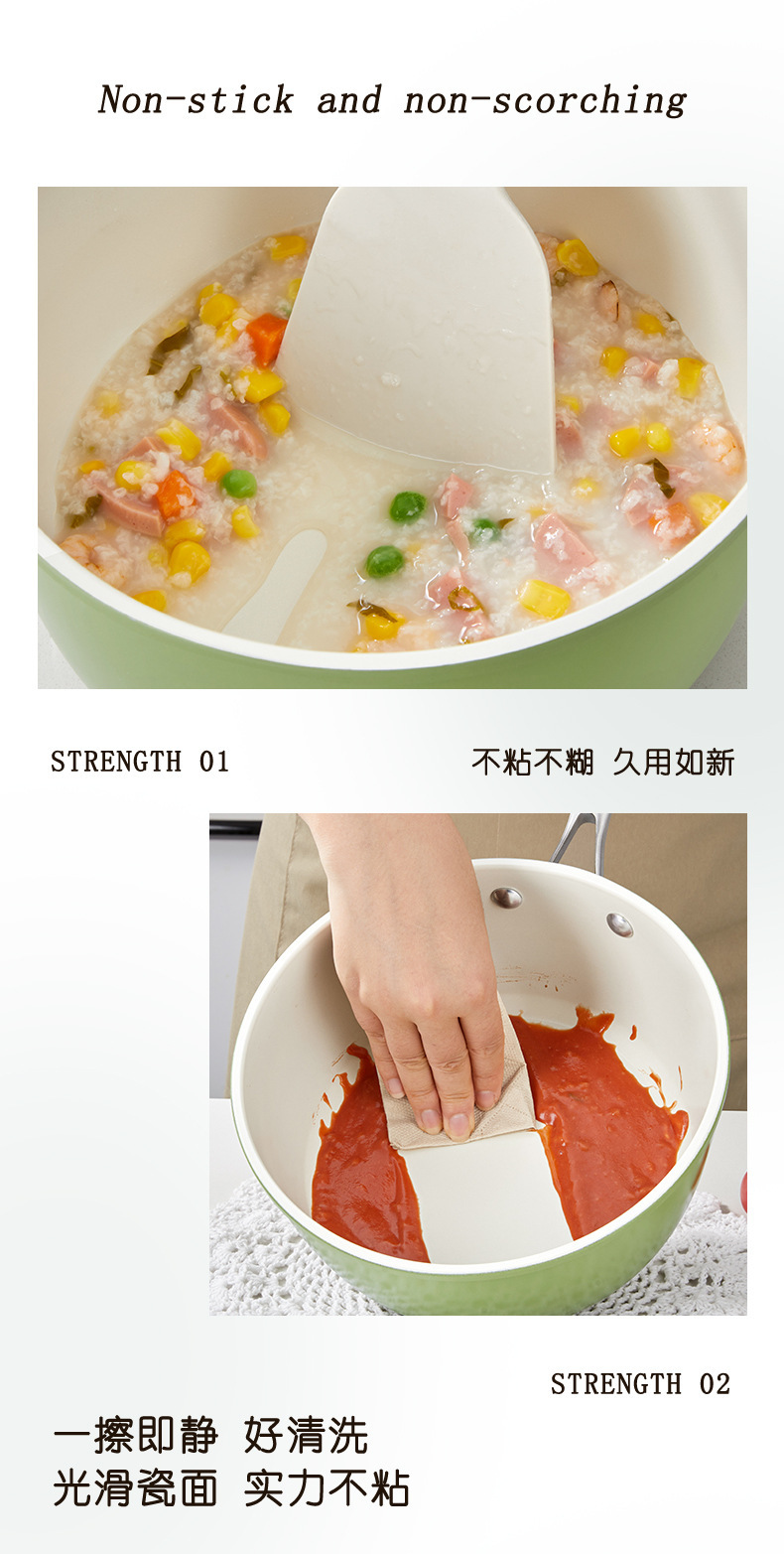 Non-stick and non-scorching

STRENGTH 01

不粘不糊 久用如新

STRENGTH 02

一擦即静 好清洗
光滑瓷面 实力不粘