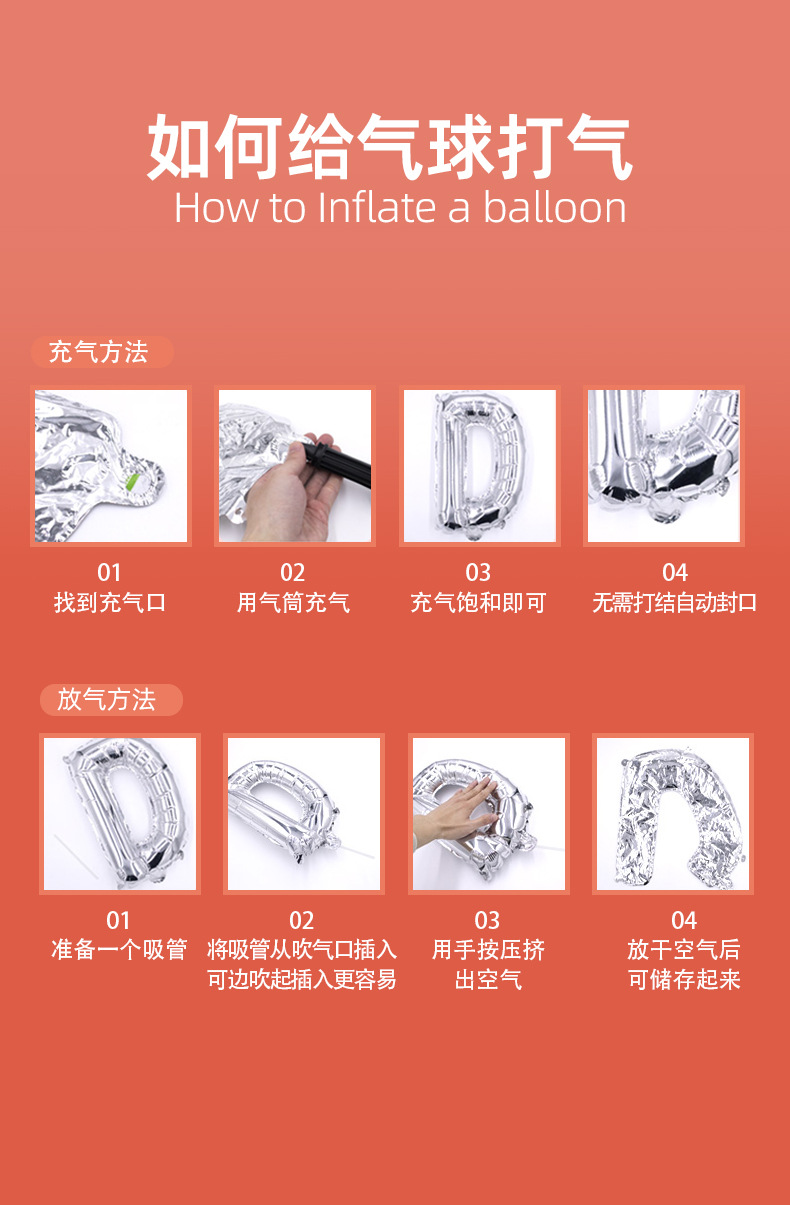 如何给气球打气
How to Inflate a balloon

充气方法

01
找到充气口

02
用气筒充气

03
充气饱和即可

04
无需打结自动封口

放气方法

01
准备一个吸管

02
将吸管从吹气口插入
可边吹起插入更容易

03
用手按压挤
出空气

04
放干空气后
可储存起来