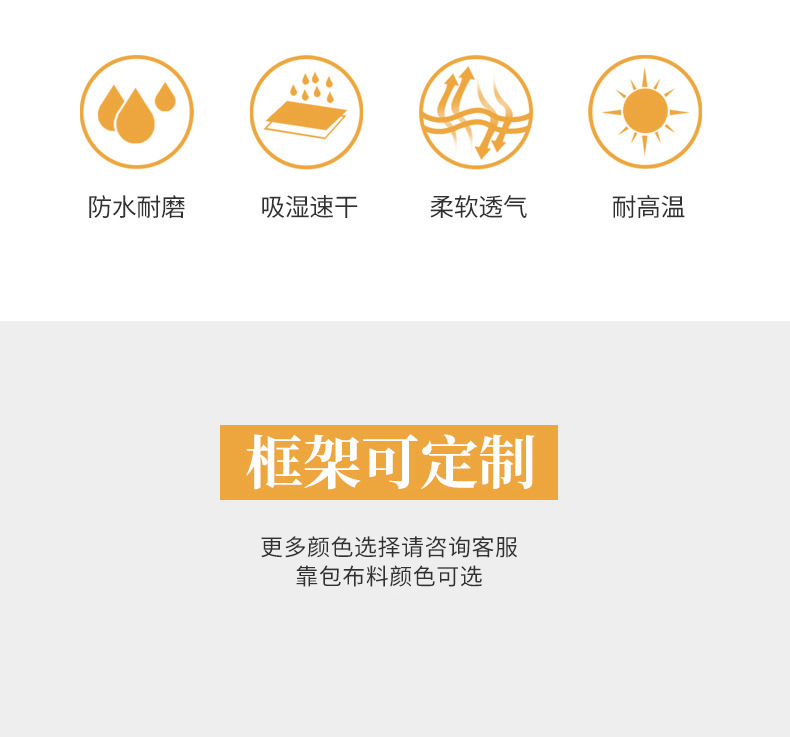 防水耐磨

吸湿速干

柔软透气

耐高温

框架可定制

更多颜色选择请咨询客服
靠包布料颜色可选