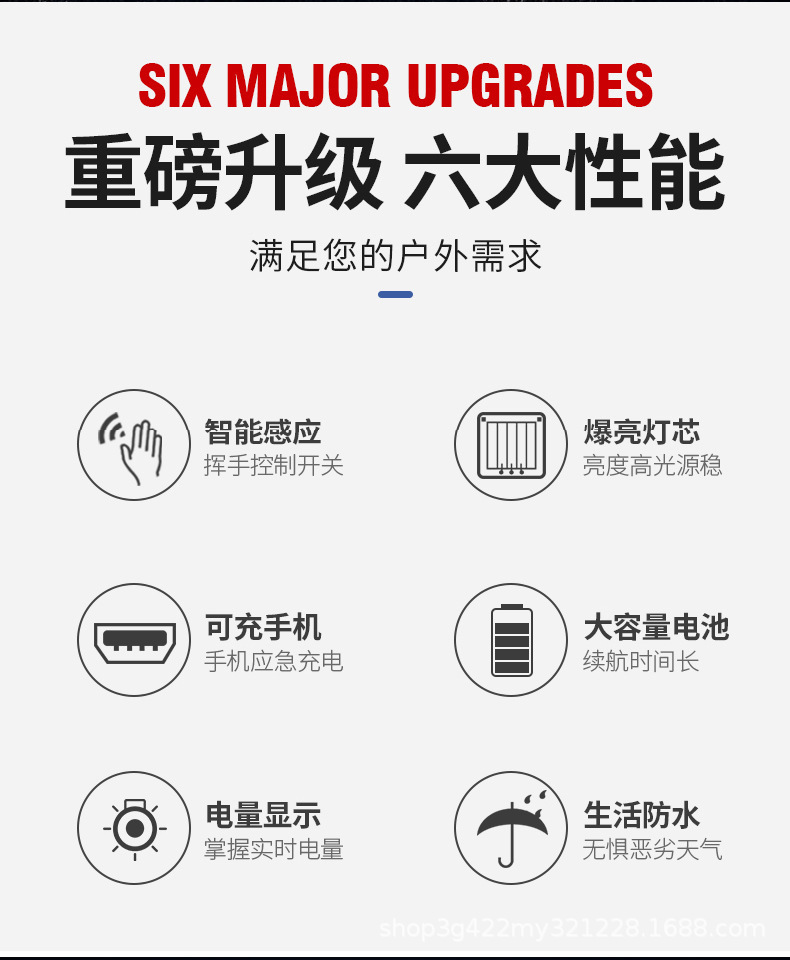 SIX MAJOR UPGRADES
重磅升级 六大性能

满足您的户外需求

智能感应
挥手控制开关

爆亮灯芯
亮度高光源稳

可充手机
手机应急充电

大容量电池
续航时间长

电量显示
掌握实时电量

生活防水
无惧恶劣天气

shop3g422my321228.1688.com