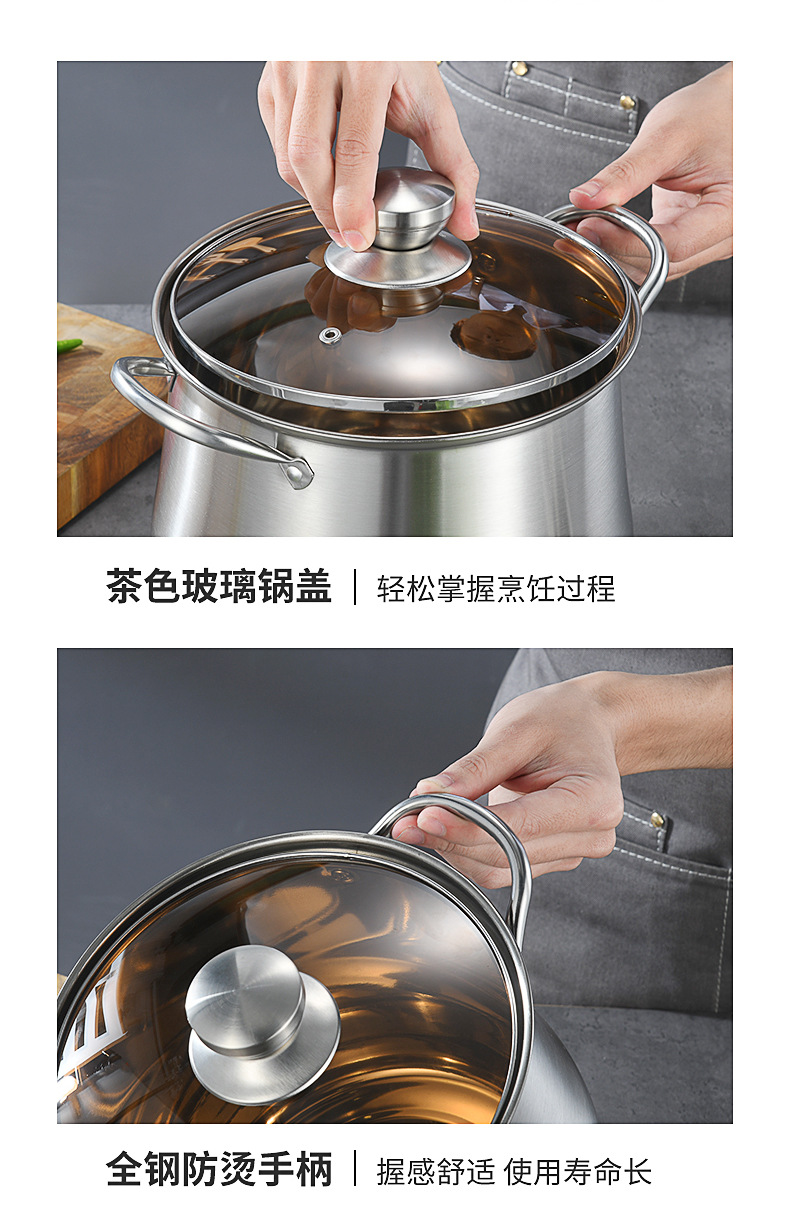 茶色玻璃锅盖 | 轻松掌握烹饪过程

全钢防烫手柄 | 握感舒适 使用寿命长