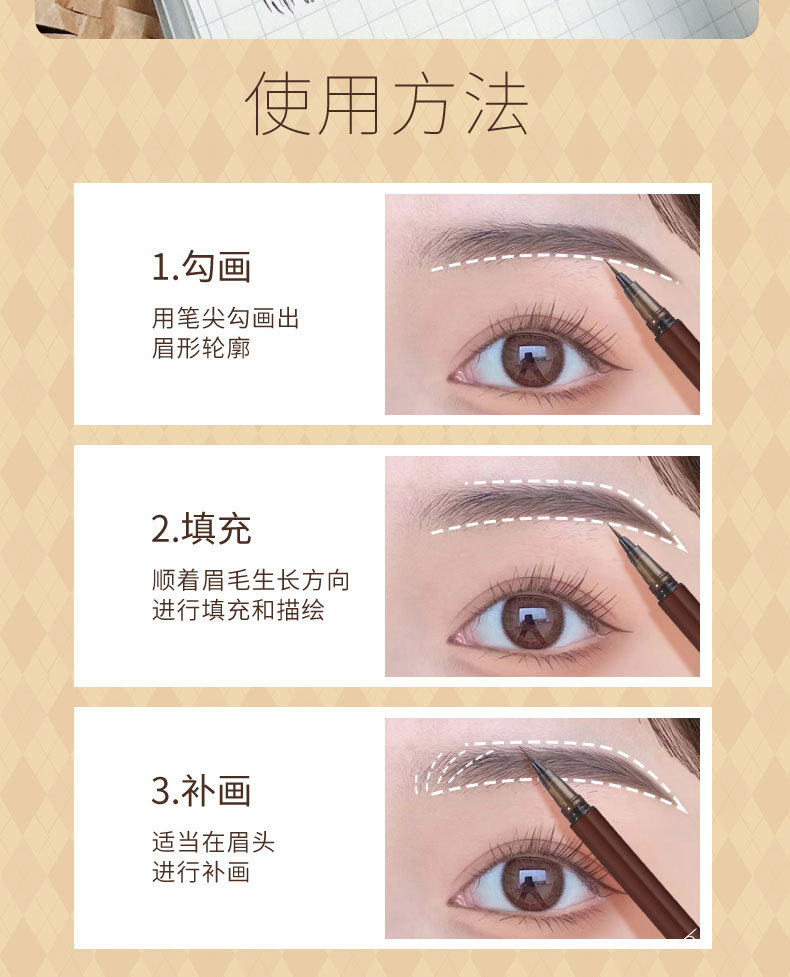 使用方法

1.勾画

用笔尖勾画出眉形轮廓

2.填充

顺着眉毛生长方向进行填充和描绘

3.补画

适当在眉头进行补画