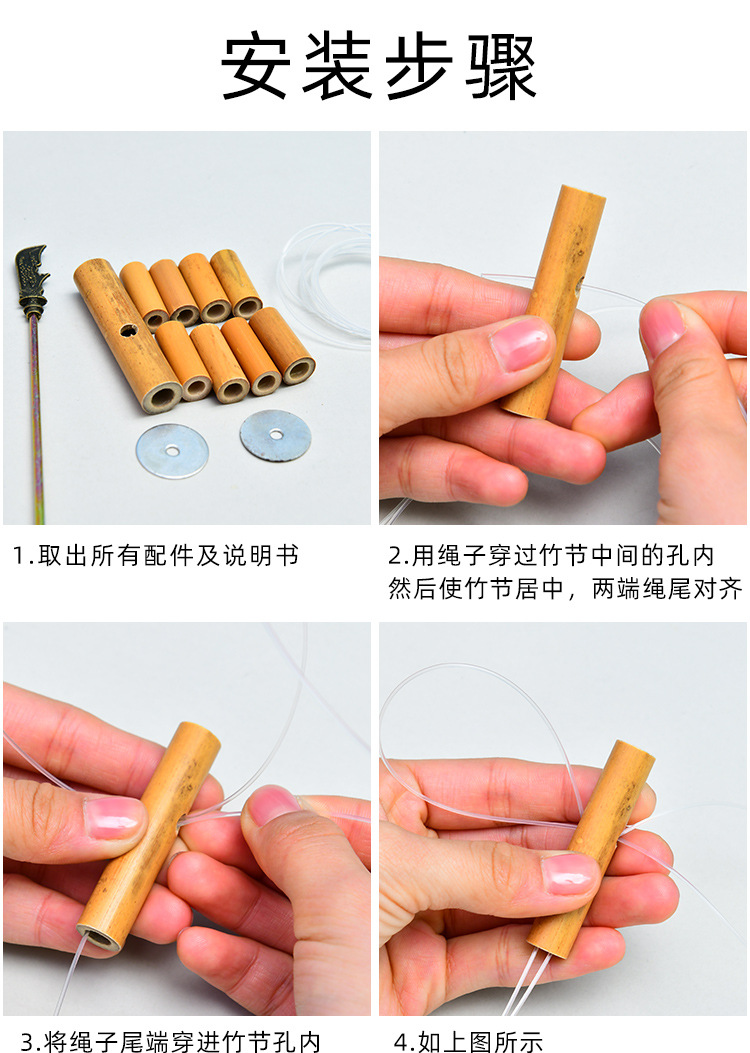 安装步骤

1.取出所有配件及说明书

2.用绳子穿过竹节中间的孔内然后使竹节居中，两端绳尾对齐

3.将绳子尾端穿进竹节孔内

4.如上图所示