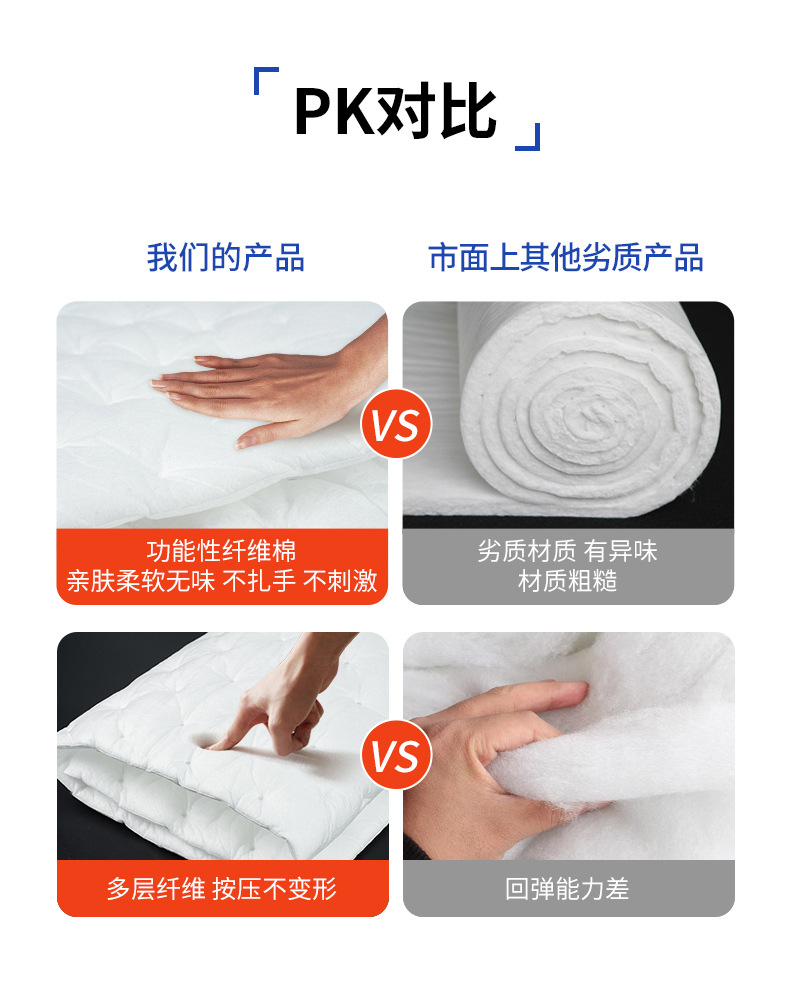 PK对比

我们的产品

市面上其他劣质产品

VS

功能性纤维棉
亲肤柔软无味 不扎手 不刺激

劣质材质 有异味
材质粗糙

VS

多层纤维 按压不变形

回弹能力差