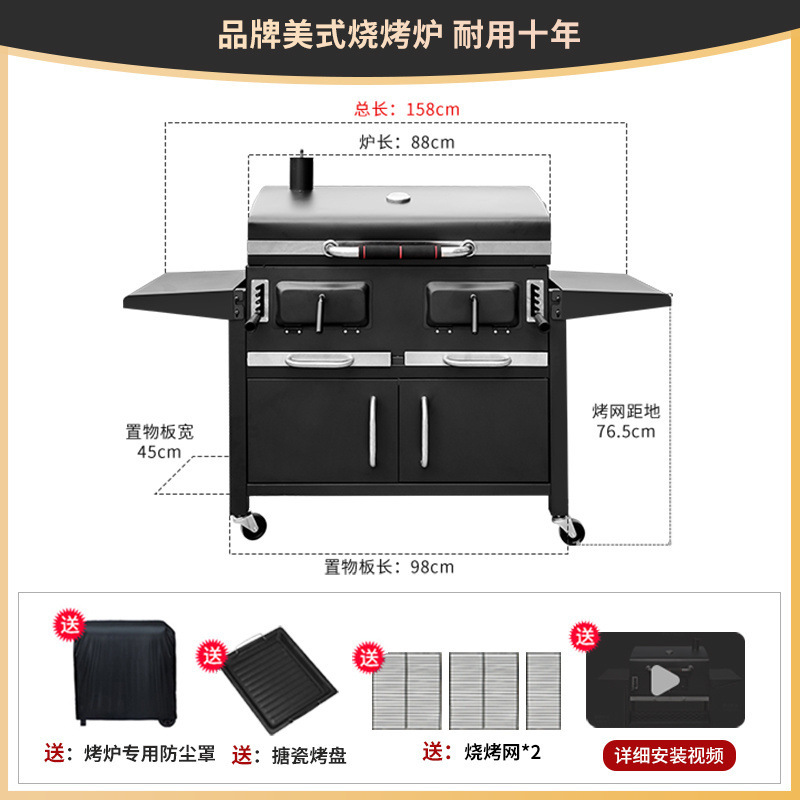 品牌美式烧烤炉 耐用十年

总长：158cm

炉长：88cm

置物板宽
45cm

烤网距地
76.5cm

置物板长：98cm

送

送

送

送

送：烤炉专用防尘罩

送：搪瓷烤盘

送：烧烤网*2

详细安装视频