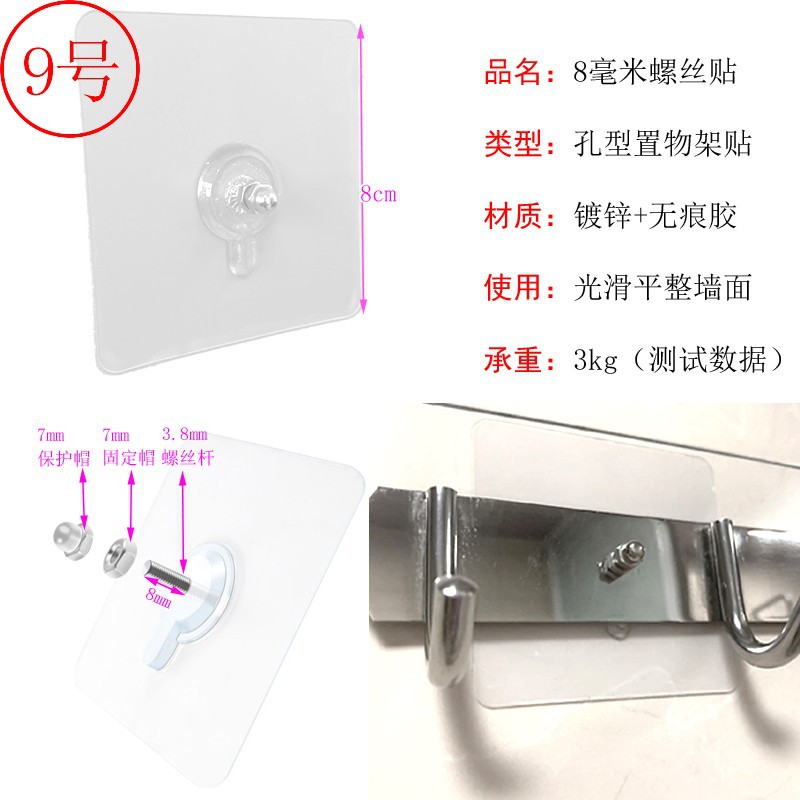 9号

8cm

品名：8毫米螺丝贴

类型：孔型置物架贴

材质：镀锌+无痕胶

使用：光滑平整墙面

承重：3kg（测试数据）

7mm
保护帽

7mm
固定帽

3.8mm
螺丝杆

8mm