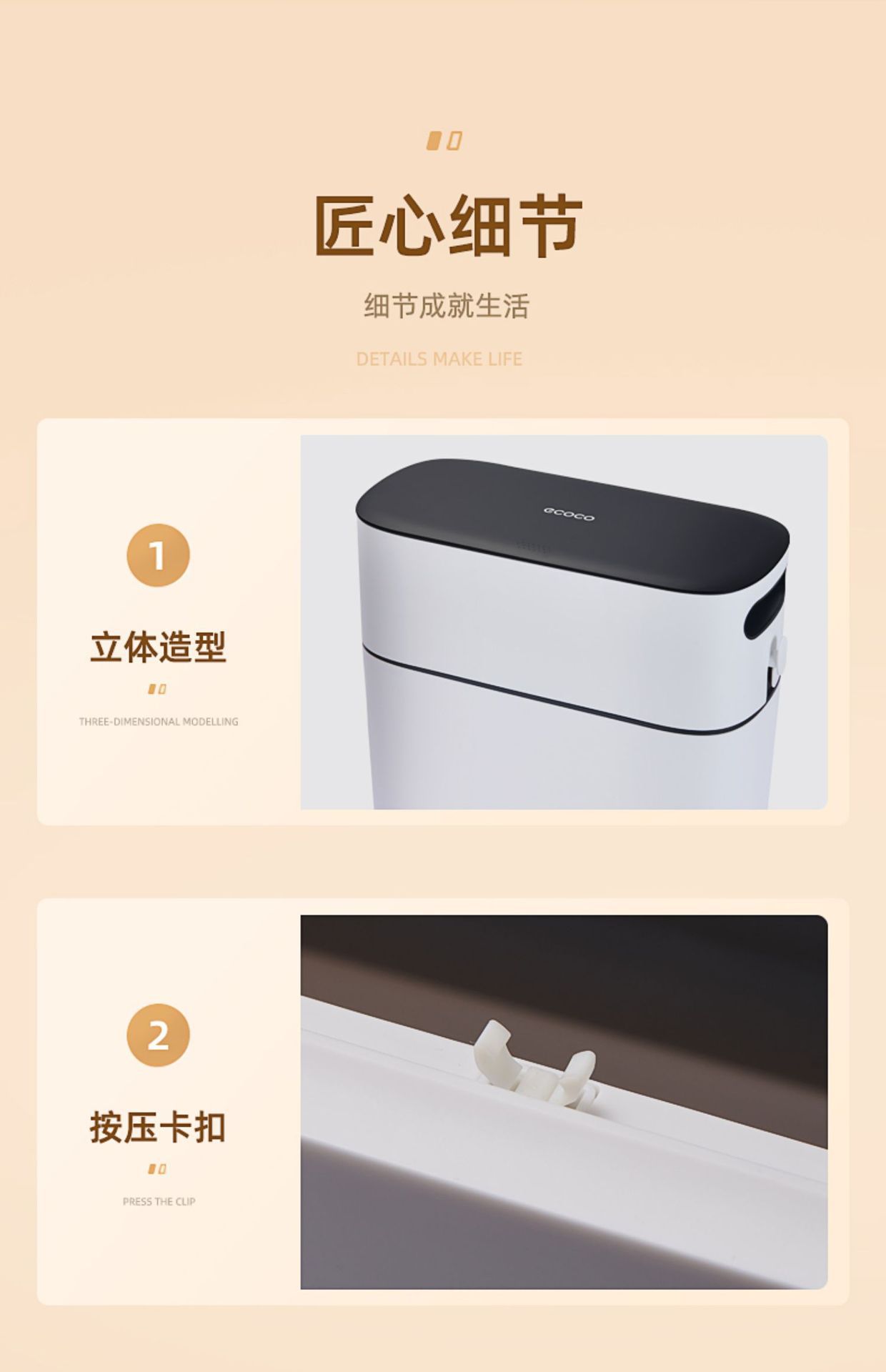 匠心细节

细节成就生活

DETAILS MAKE LIFE

1

立体造型

THREE-DIMENSIONAL MODELLING

ecoco

2

按压卡扣

PRESS THE CLIP