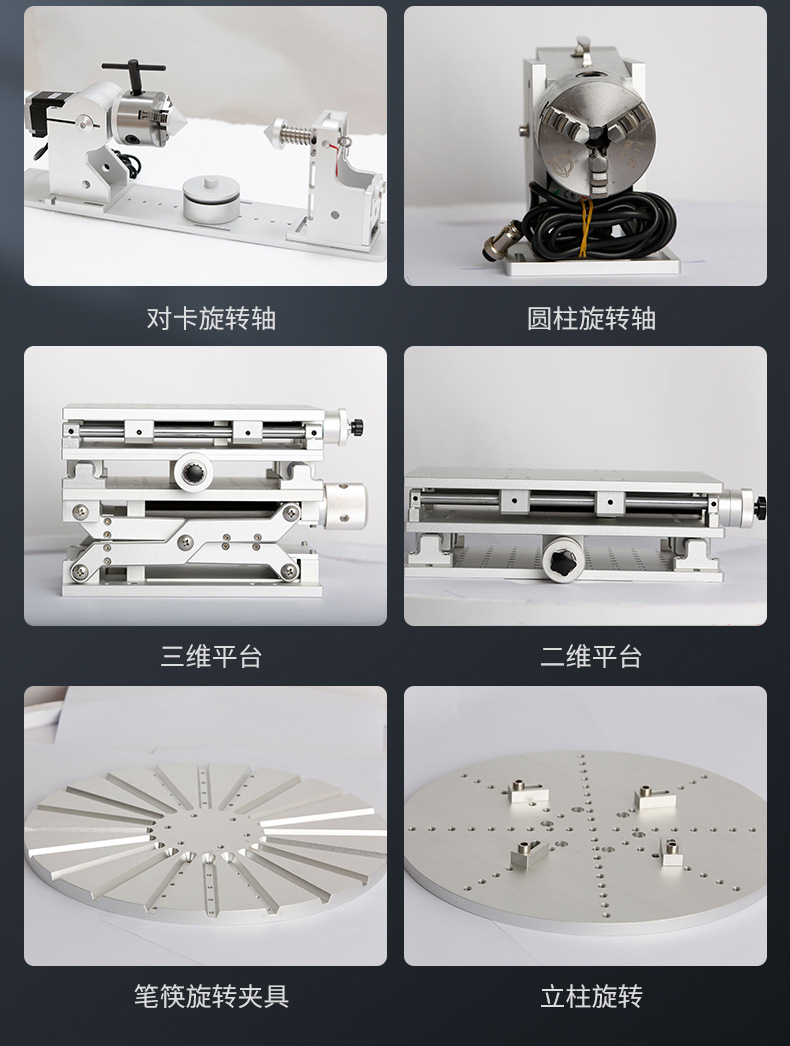 对卡旋转轴

圆柱旋转轴

三维平台

二维平台

笔筷旋转夹具

立柱旋转