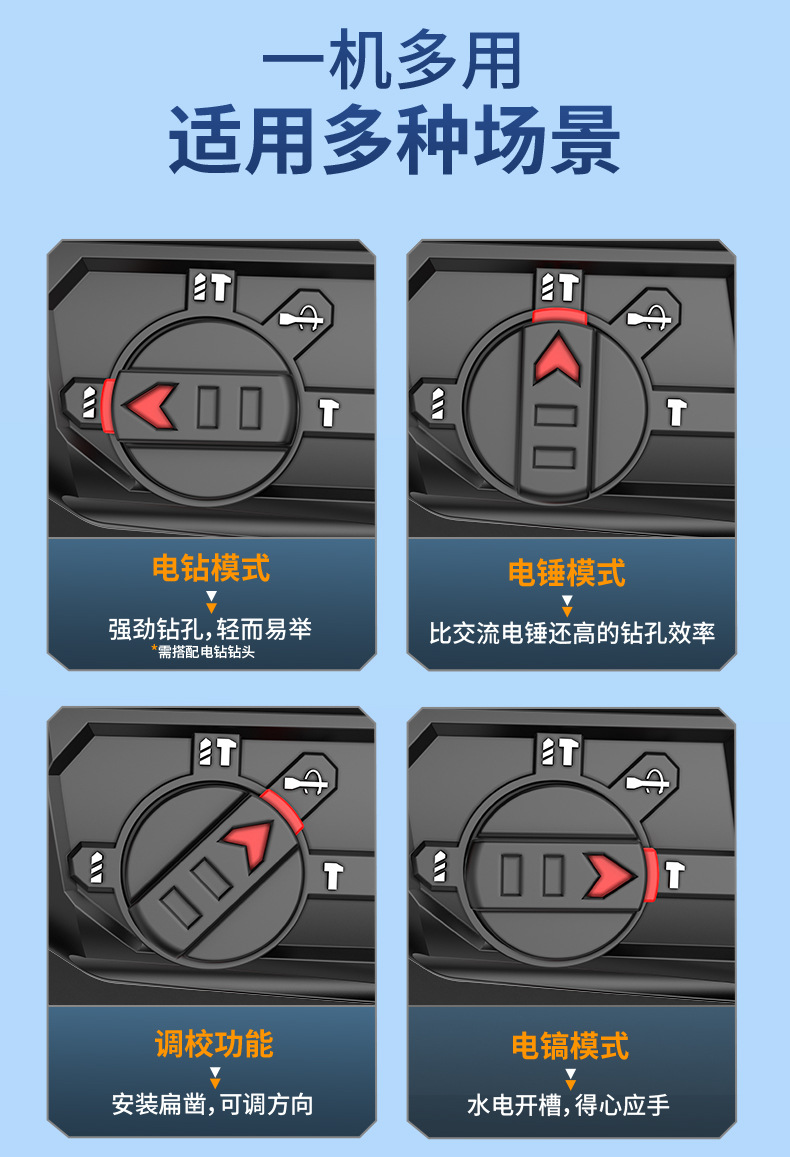 一机多用
适用多种场景

电钻模式
强劲钻孔，轻而易举
*需搭配电钻钻头

电锤模式
比交流电锤还高的钻孔效率

调校功能
安装扁凿，可调方向

电镐模式
水电开槽，得心应手