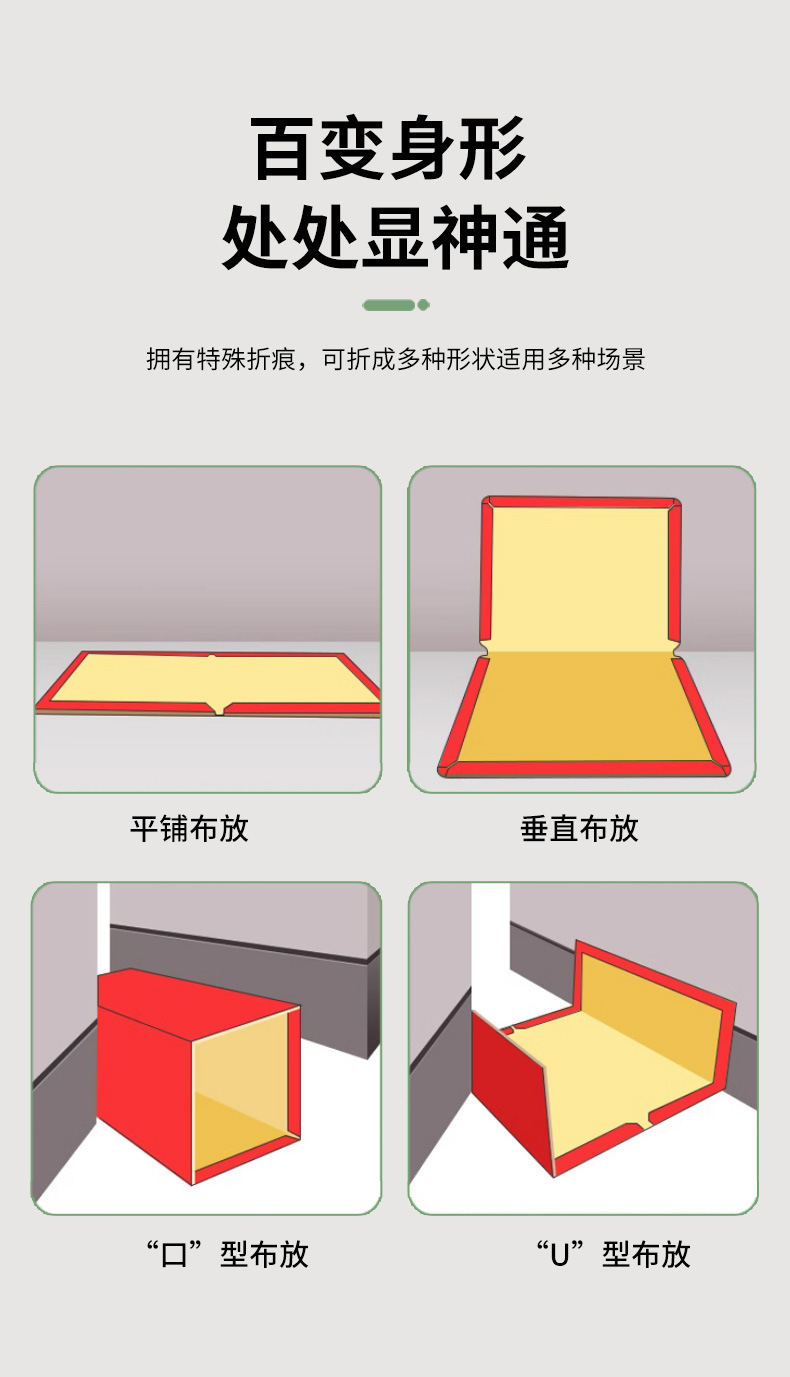 百变身形
处处显神通

拥有特殊折痕，可折成多种形状适用多种场景

平铺布放

垂直布放

“口”型布放

“U”型布放