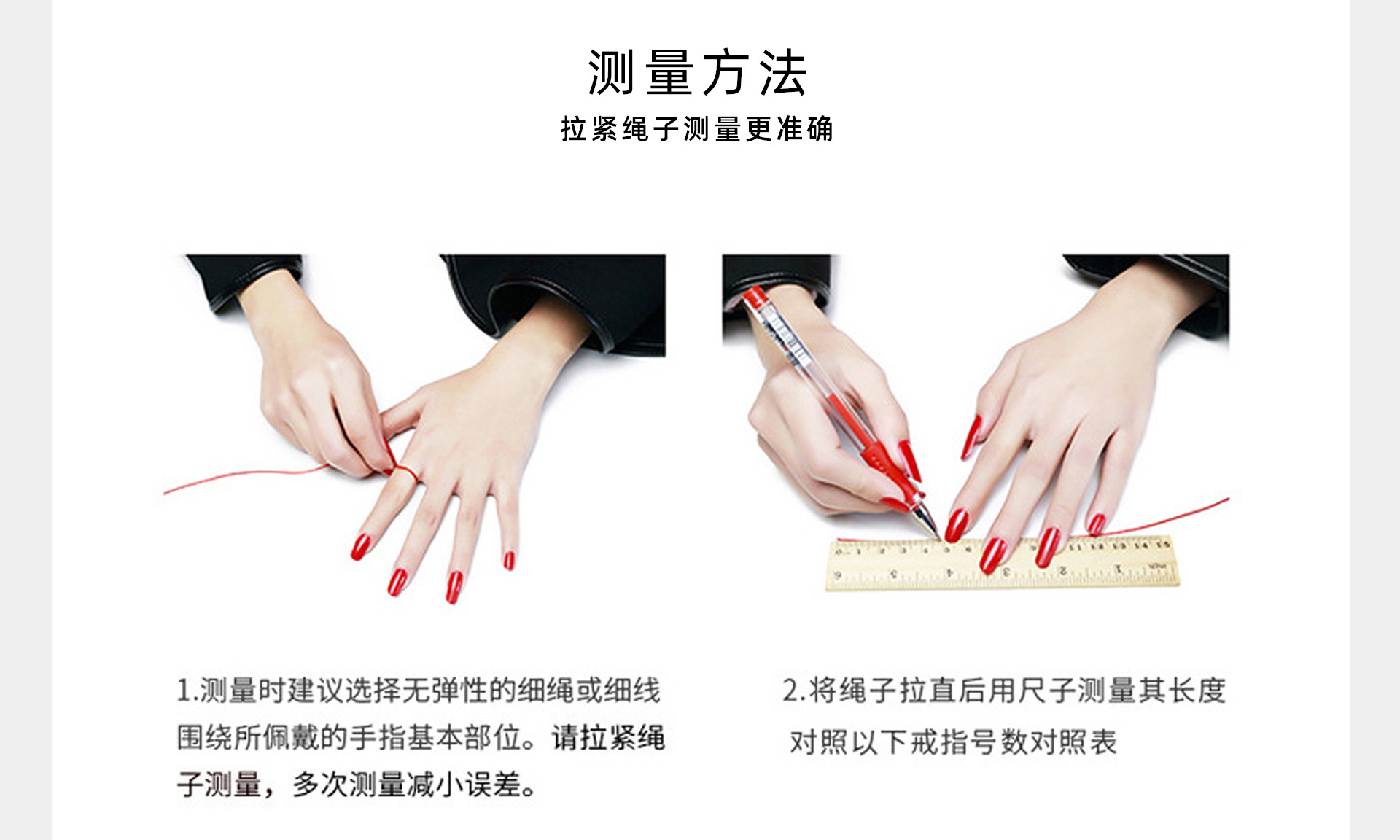 测量方法
拉紧绳子测量更准确

1.测量时建议选择无弹性的细绳或细线围绕所佩戴的手指基本部位。请拉紧绳子测量，多次测量减小误差。

2.将绳子拉直后用尺子测量其长度对照以下戒指号数对照表