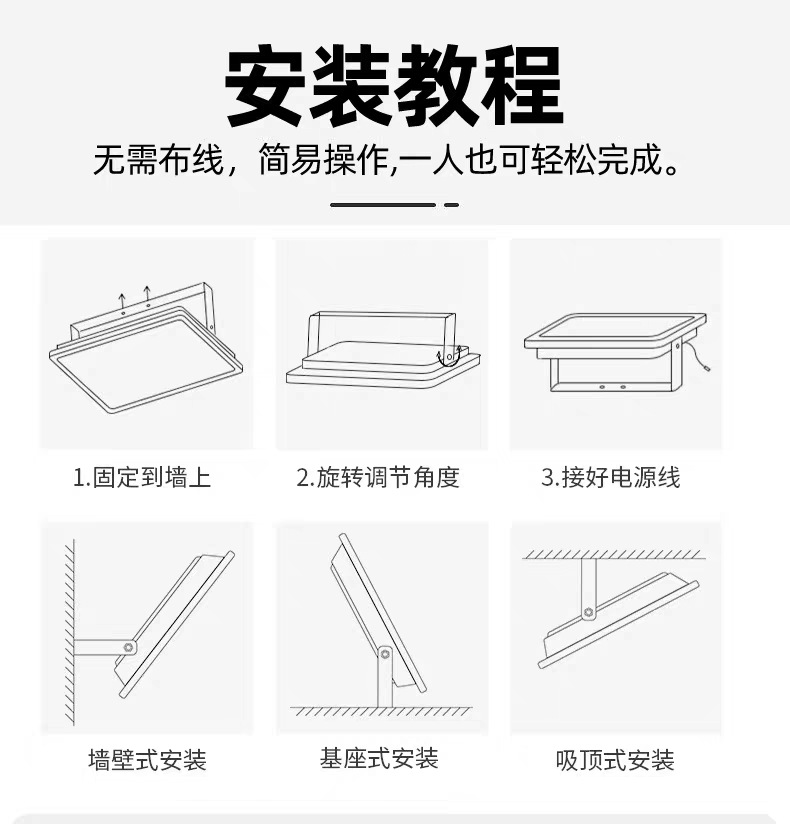 安装教程

无需布线，简易操作,一人也可轻松完成。

1.固定到墙上

2.旋转调节角度

3.接好电源线

墙壁式安装

基座式安装

吸顶式安装