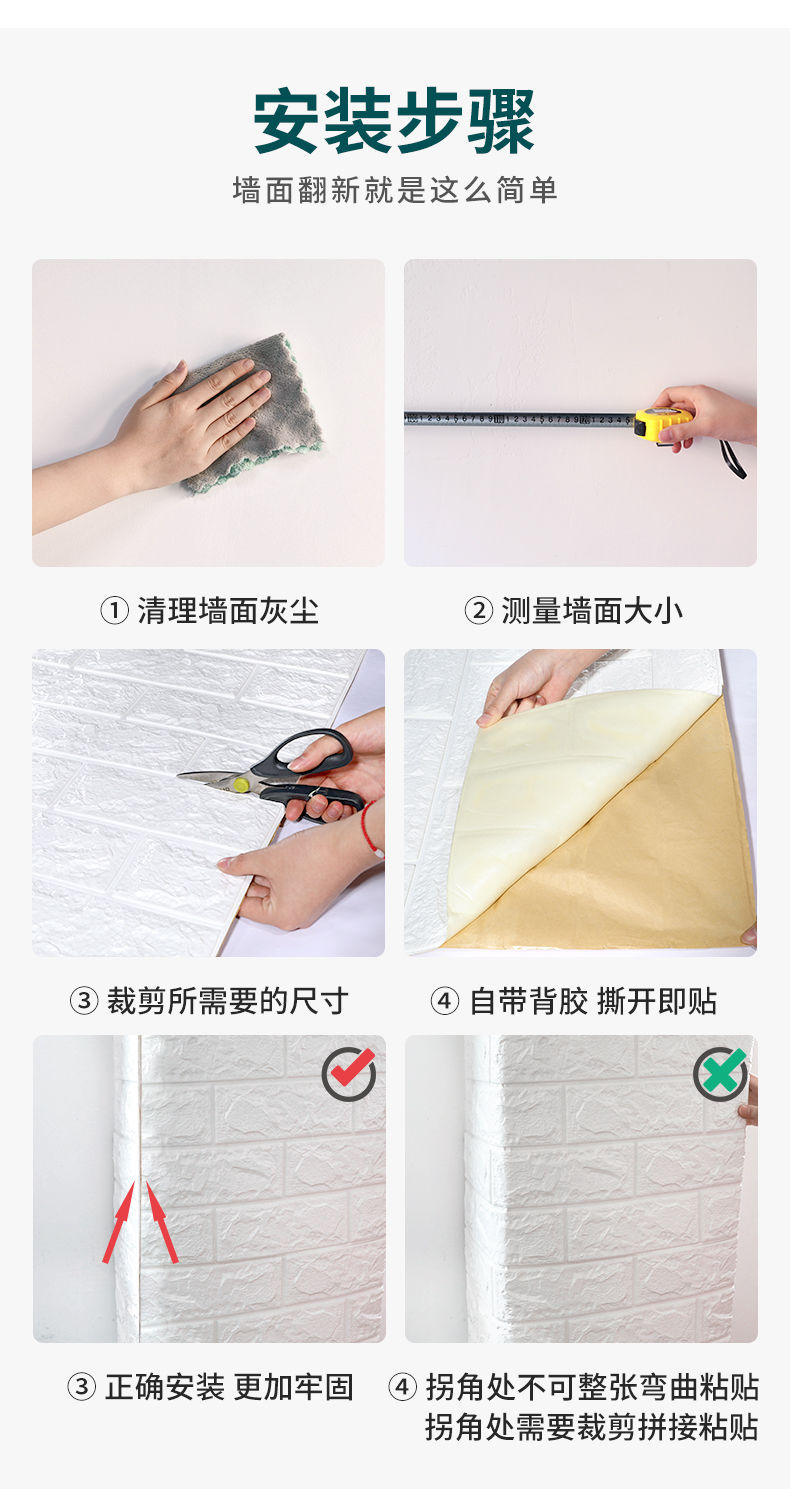 安装步骤

墙面翻新就是这么简单

① 清理墙面灰尘

② 测量墙面大小

③ 裁剪所需要的尺寸

④ 自带背胶 撕开即贴

③ 正确安装 更加牢固

④ 拐角处不可整张弯曲粘贴
拐角处需要裁剪拼接粘贴