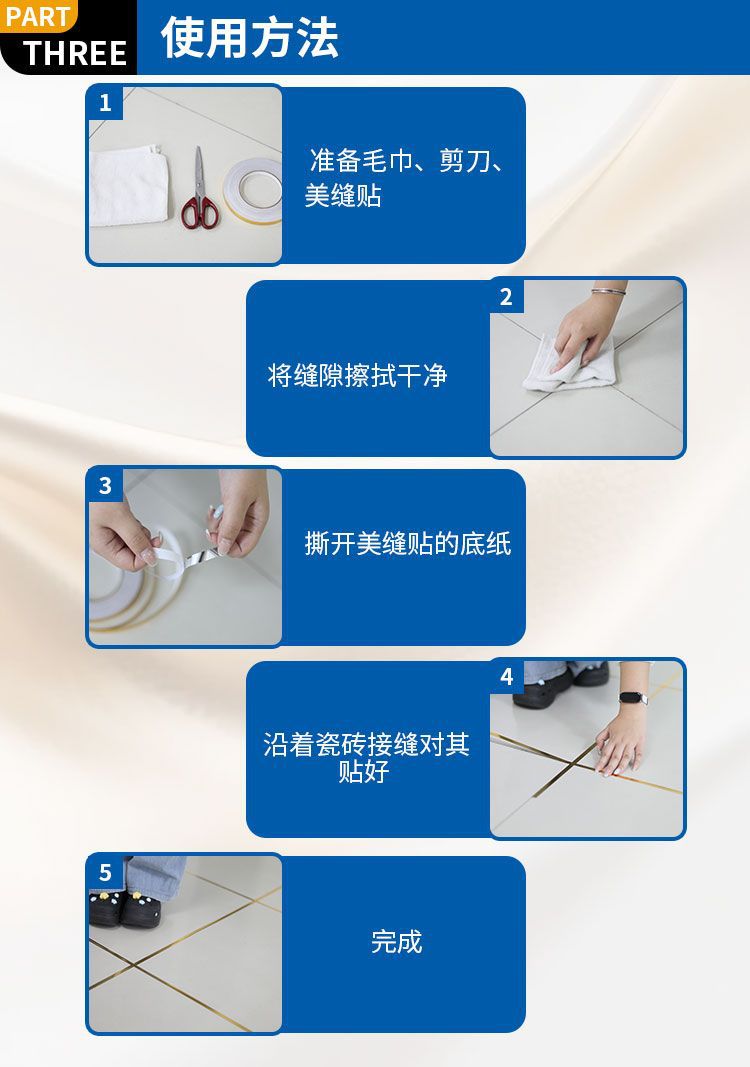 PART
THREE
使用方法

1
准备毛巾、剪刀、美缝贴

2
将缝隙擦拭干净

3
撕开美缝贴的底纸

4
沿着瓷砖接缝对其贴好

5
完成